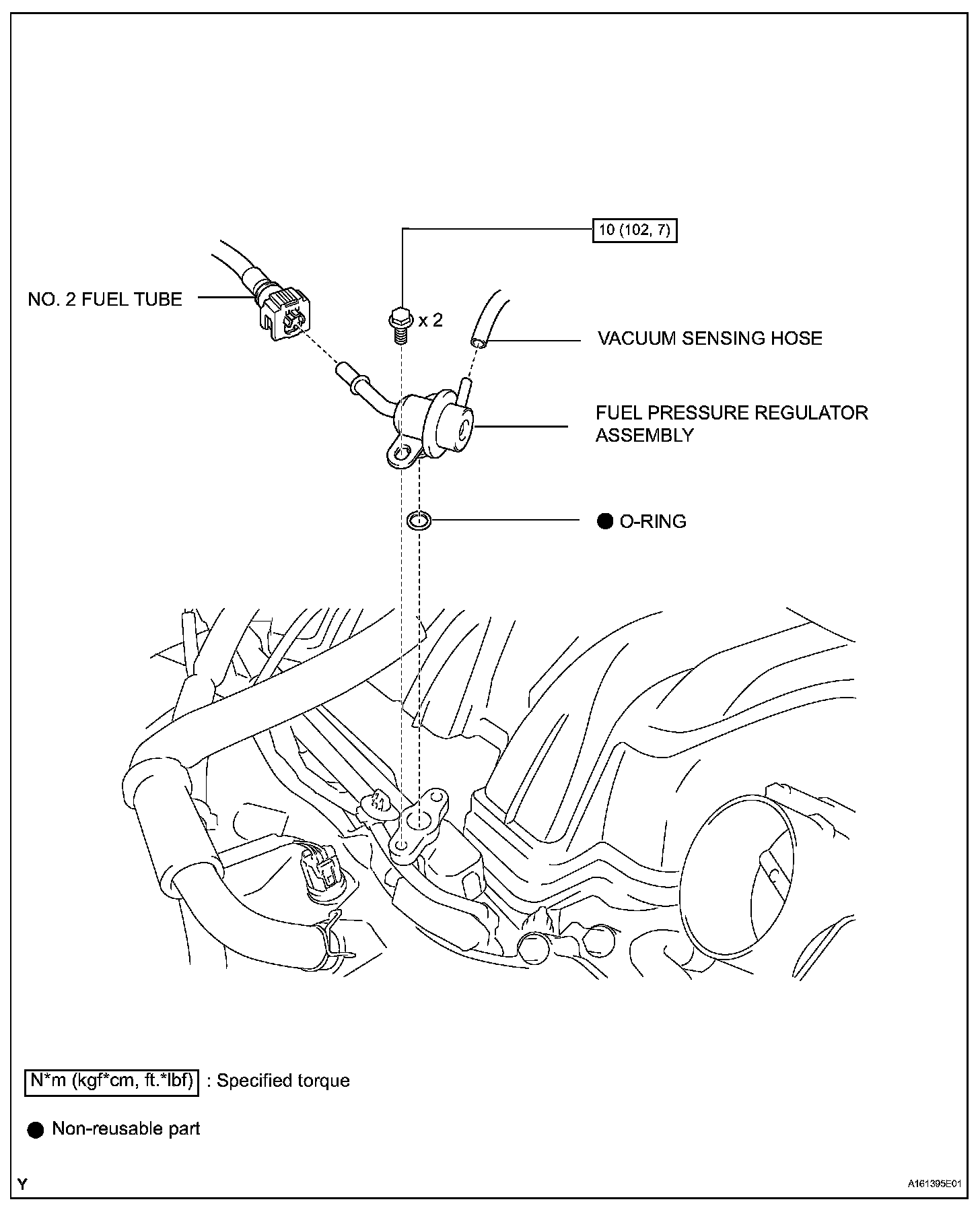 10 (102, 7)

NO. 2 FUEL TUBE

x 2

VACUUM SENSING HOSE

FUEL PRESSURE REGULATOR ASSEMBLY

● O-RING

N*m (kgf*cm, ft.*lbf) : Specified torque

● Non-reusable part

Y

A161395E01