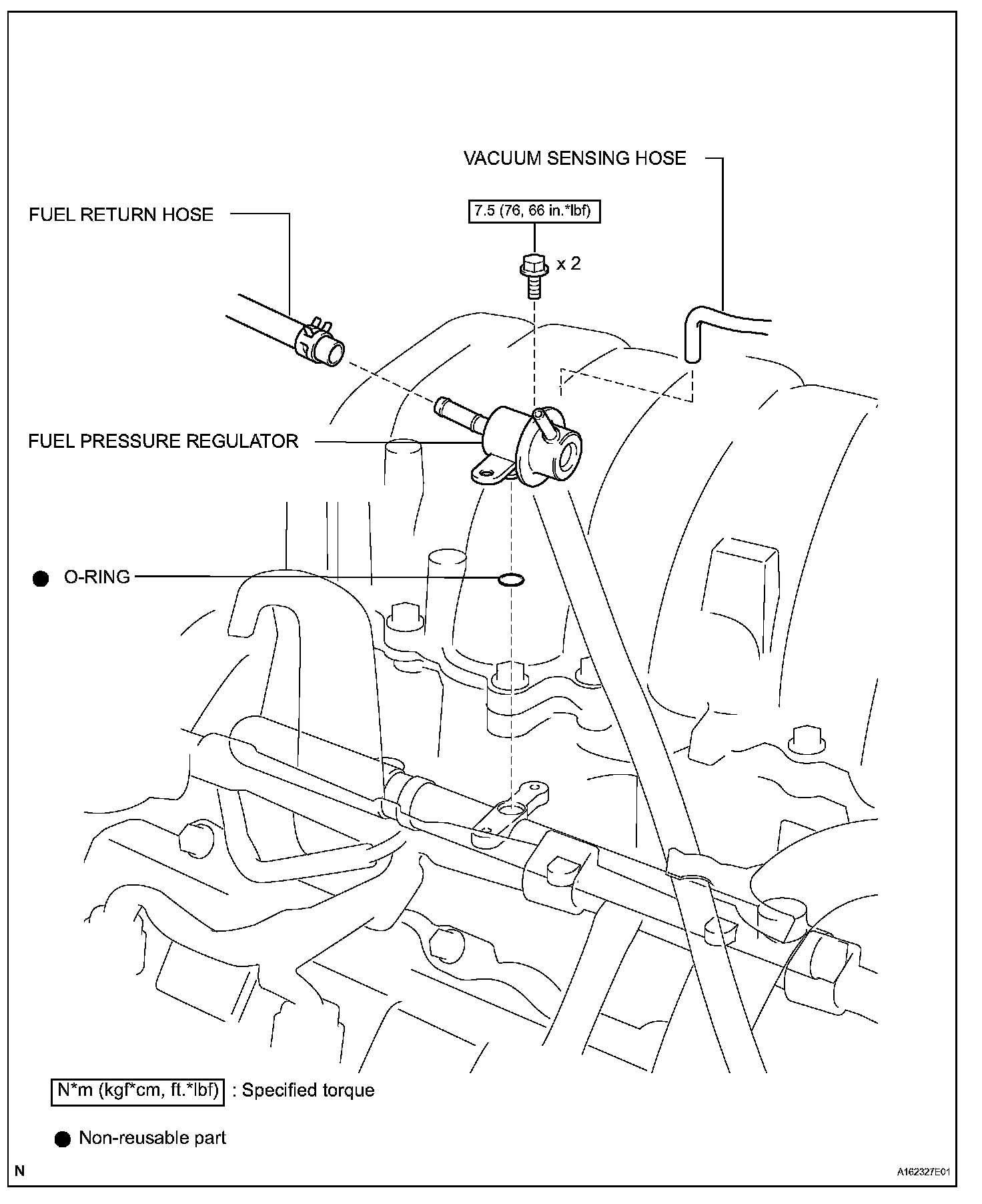 VACUUM SENSING HOSE

FUEL RETURN HOSE

7.5 (76, 66 in.*lbf)

x 2

FUEL PRESSURE REGULATOR

● O-RING

N*m (kgf*cm, ft.*lbf) : Specified torque

● Non-reusable part

N

A162327E01