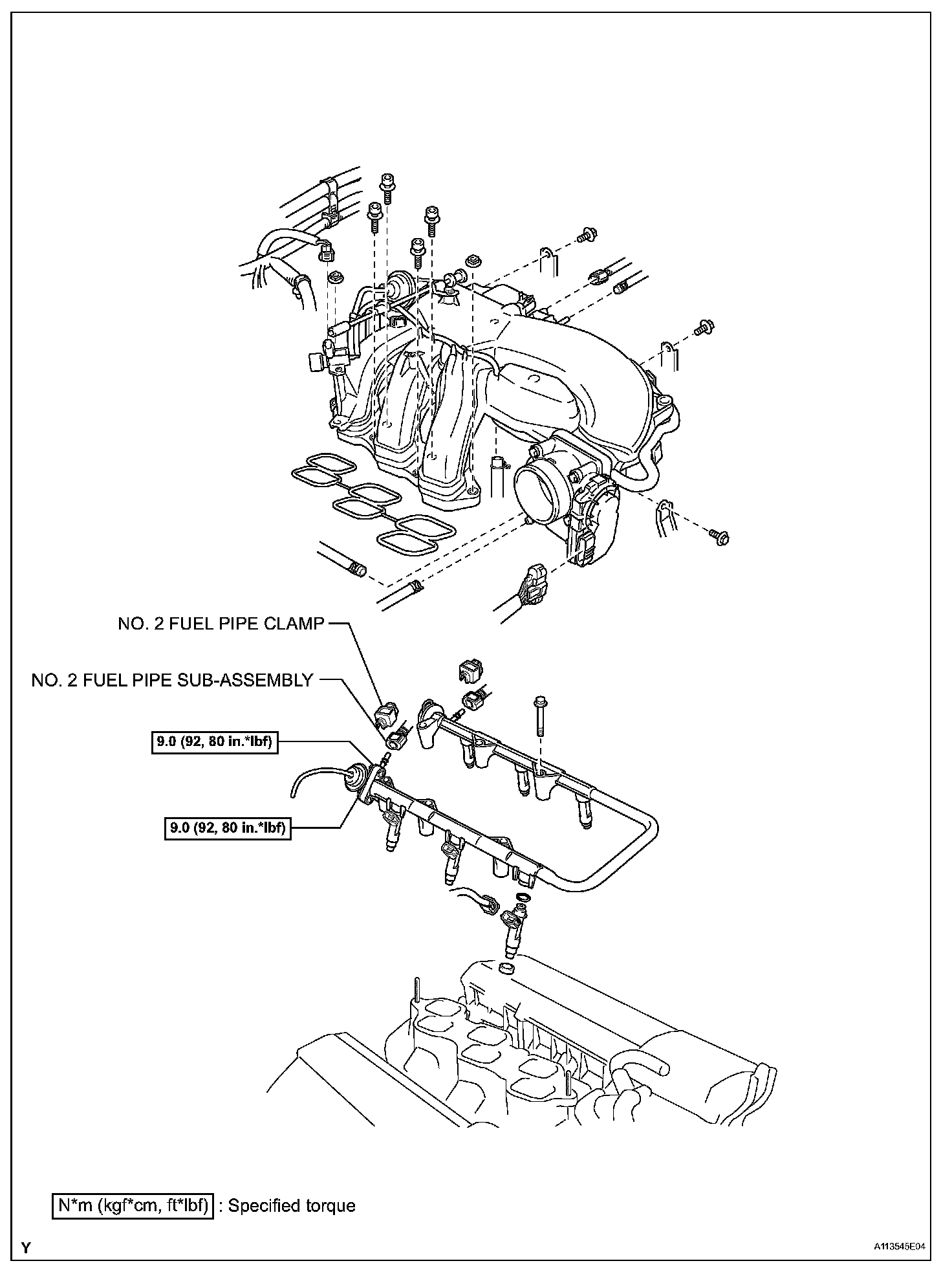 NO. 2 FUEL PIPE CLAMP

NO. 2 FUEL PIPE SUB-ASSEMBLY

9.0 (92, 80 in.*lbf)

9.0 (92, 80 in.*lbf)

N*m (kgf*cm, ft*lbf) : Specified torque

Y

A113545E04