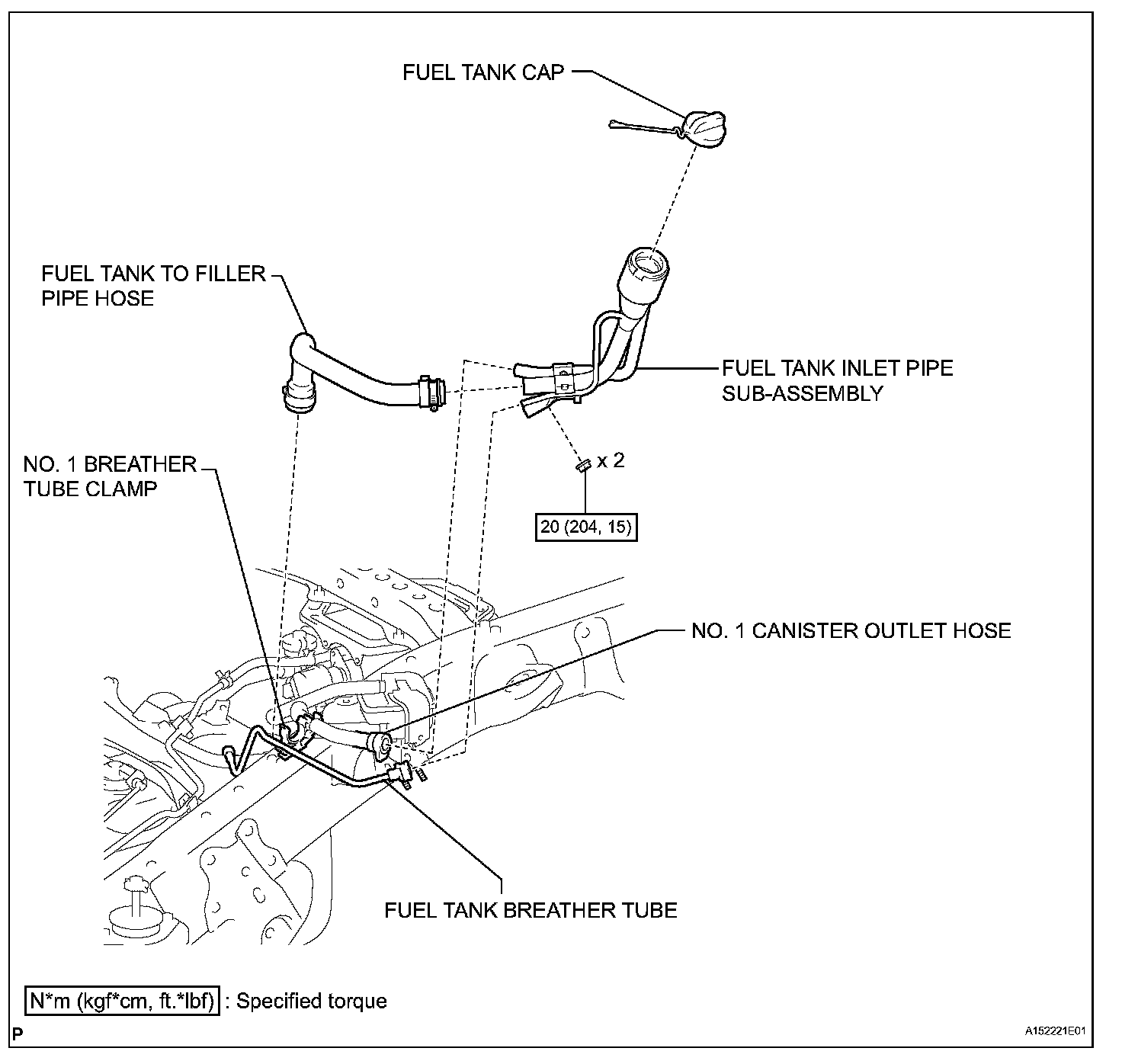 FUEL TANK CAP

FUEL TANK TO FILLER PIPE HOSE

FUEL TANK INLET PIPE SUB-ASSEMBLY

NO. 1 BREATHER TUBE CLAMP

x 2

20 (204, 15)

NO. 1 CANISTER OUTLET HOSE

FUEL TANK BREATHER TUBE

N*m (kgf*cm, ft.*lbf) : Specified torque

P

A152221E01