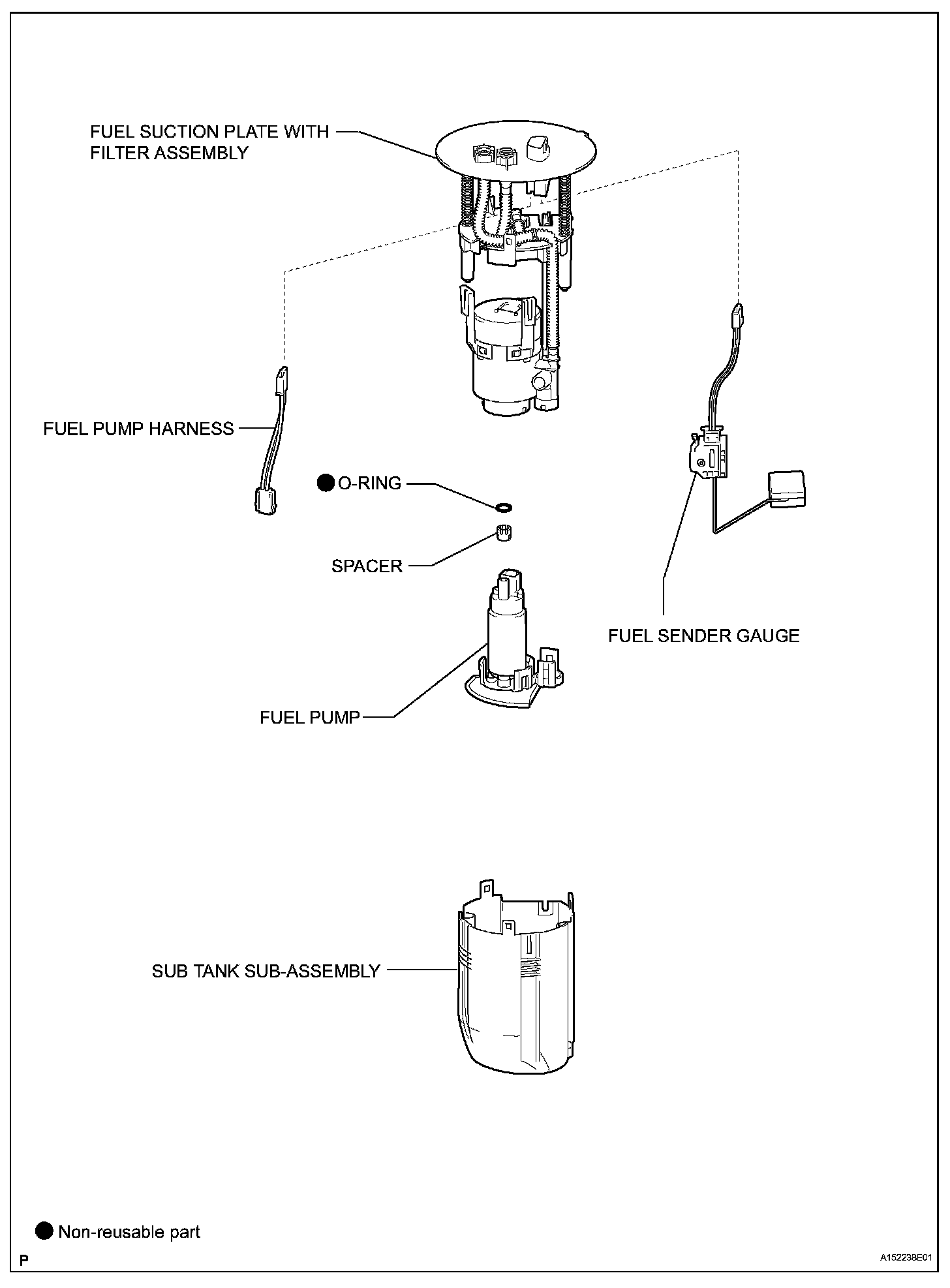 FUEL SUCTION PLATE WITH FILTER ASSEMBLY

FUEL PUMP HARNESS

● O-RING

SPACER

FUEL SENDER GAUGE

FUEL PUMP

SUB TANK SUB-ASSEMBLY

● Non-reusable part

P

A152238E01