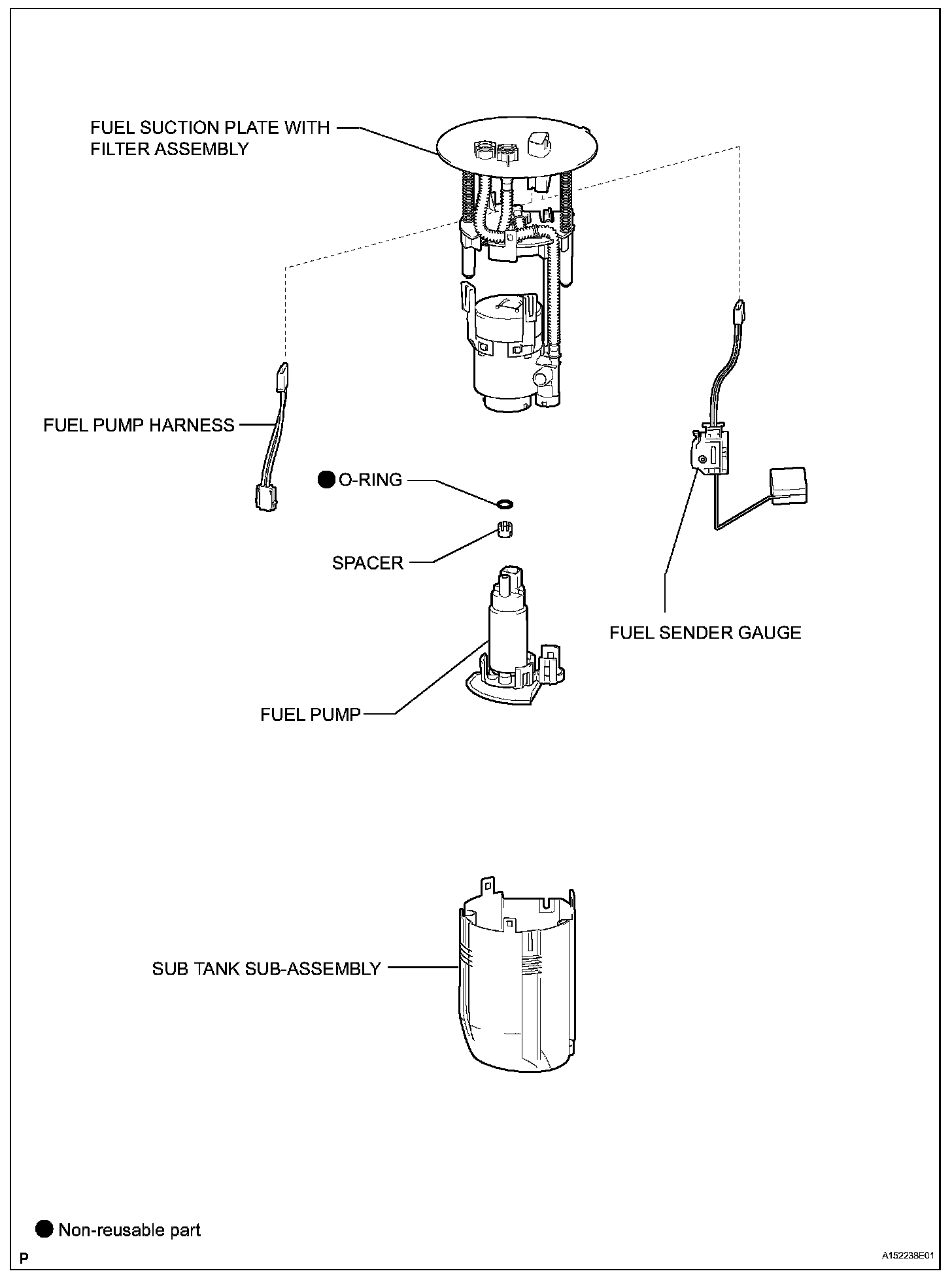 FUEL SUCTION PLATE WITH FILTER ASSEMBLY

FUEL PUMP HARNESS

● O-RING

SPACER

FUEL SENDER GAUGE

FUEL PUMP

SUB TANK SUB-ASSEMBLY

● Non-reusable part

P

A152238E01