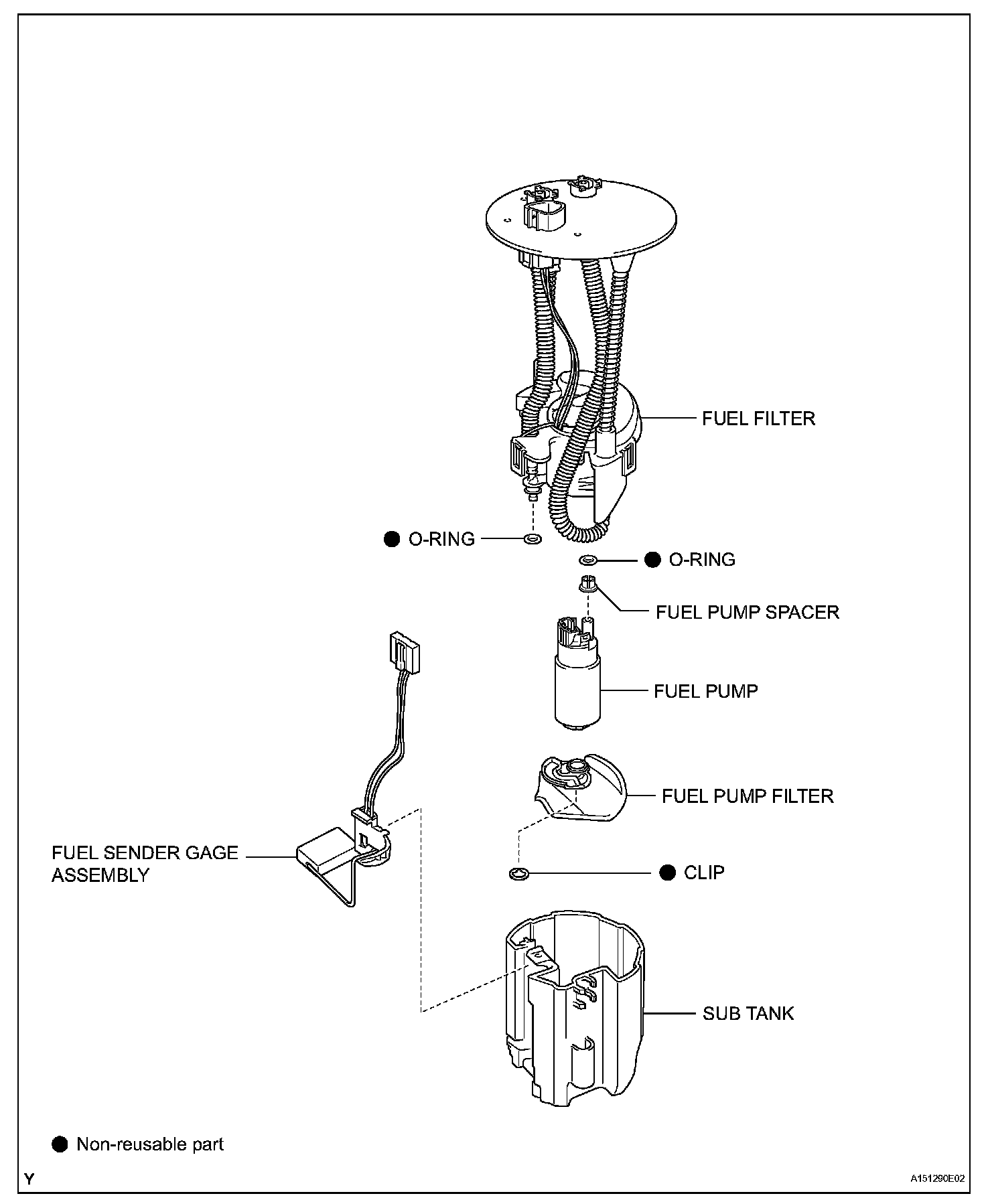 FUEL FILTER

● O-RING

● O-RING

FUEL PUMP SPACER

FUEL PUMP

FUEL PUMP FILTER

FUEL SENDER GAGE ASSEMBLY

● CLIP

SUB TANK

● Non-reusable part

Y

A151290E02