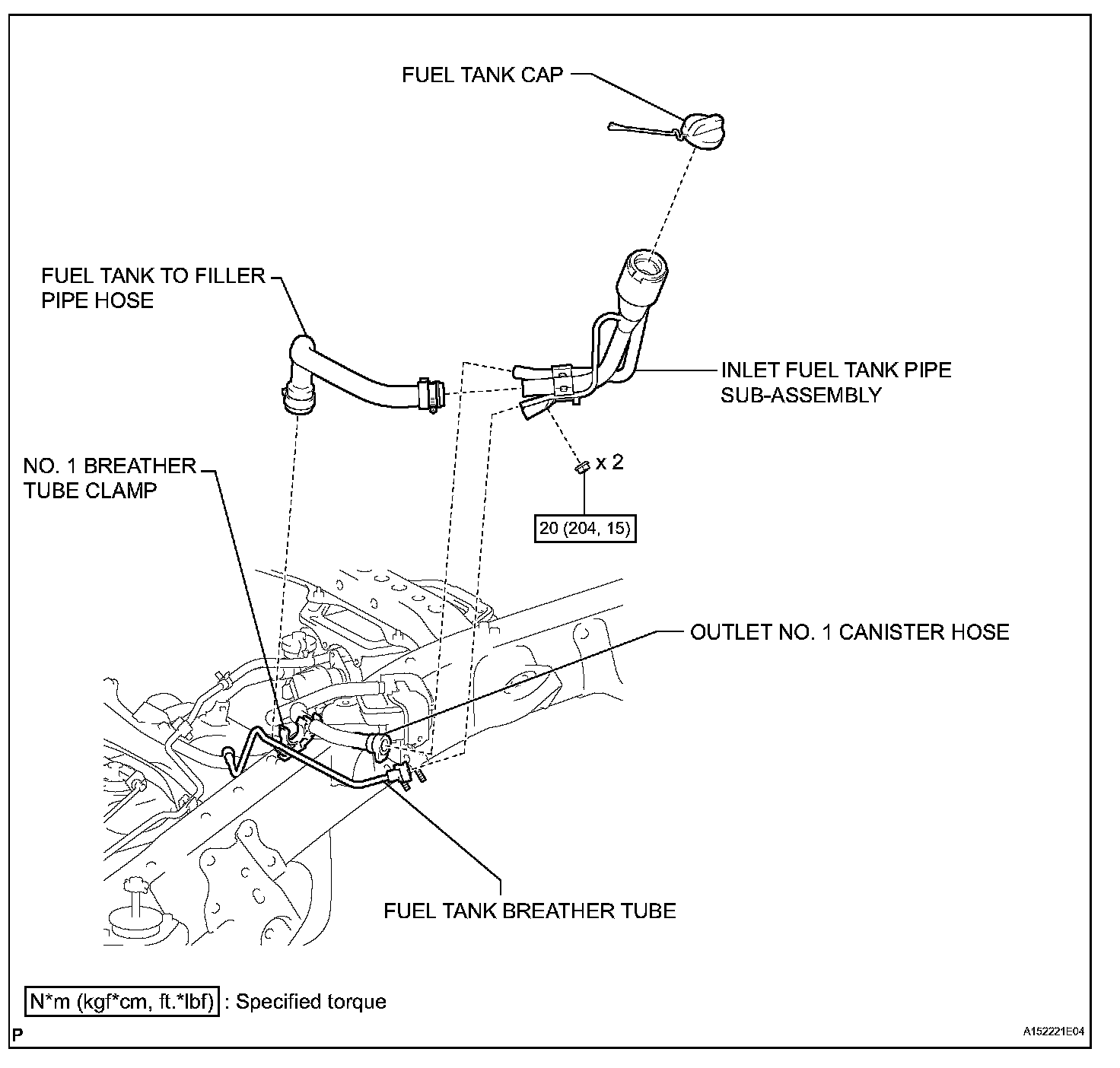 FUEL TANK CAP

FUEL TANK TO FILLER PIPE HOSE

INLET FUEL TANK PIPE SUB-ASSEMBLY

NO. 1 BREATHER TUBE CLAMP

x 2

20 (204, 15)

OUTLET NO. 1 CANISTER HOSE

FUEL TANK BREATHER TUBE

N*m (kgf*cm, ft.*lbf) : Specified torque

P

A152221E04