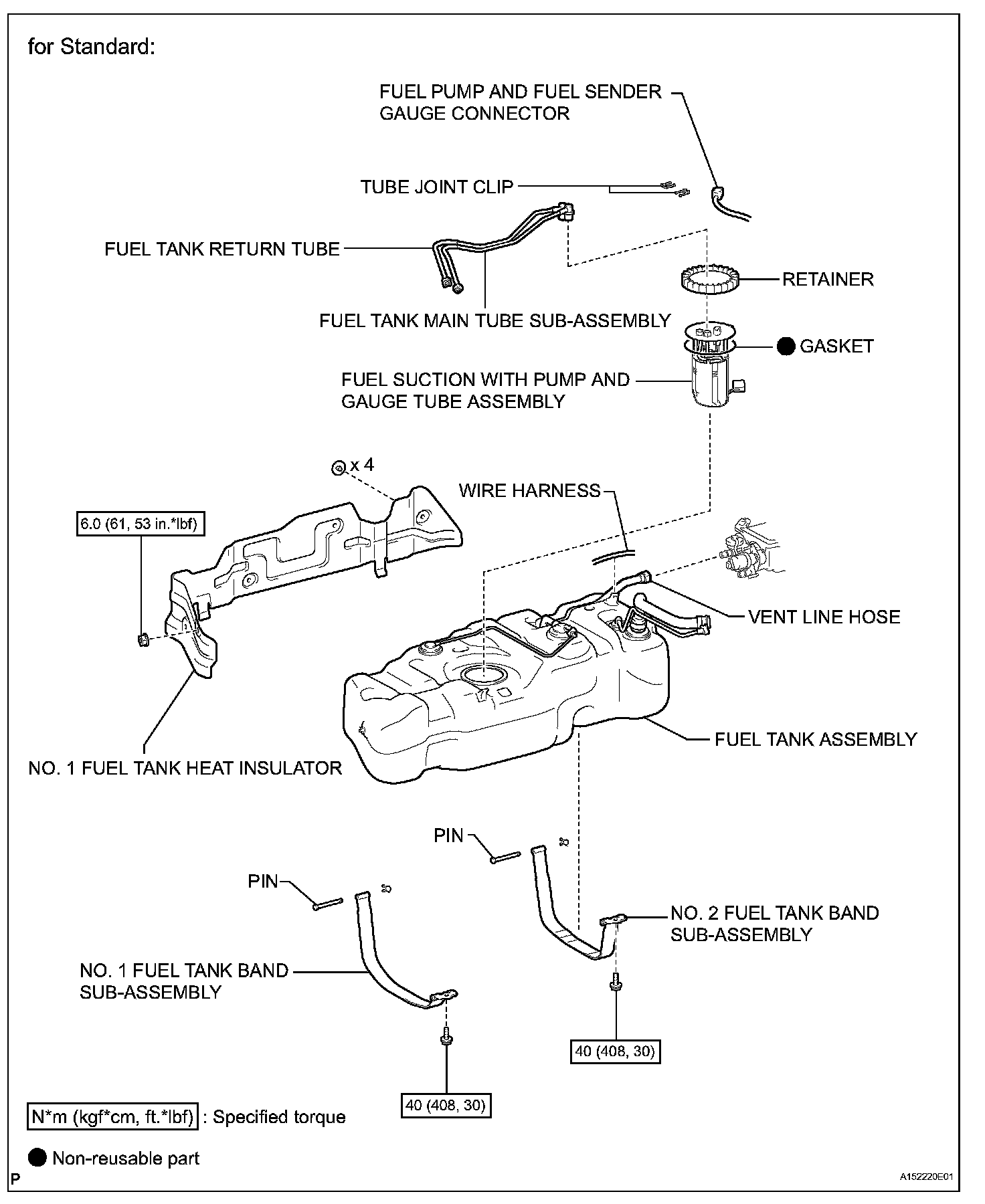 for Standard:

FUEL PUMP AND FUEL SENDER GAUGE CONNECTOR

TUBE JOINT CLIP

FUEL TANK RETURN TUBE

RETAINER

FUEL TANK MAIN TUBE SUB-ASSEMBLY

GASKET

FUEL SUCTION WITH PUMP AND GAUGE TUBE ASSEMBLY

x 4

WIRE HARNESS

6.0 (61, 53 in.*lbf)

VENT LINE HOSE

FUEL TANK ASSEMBLY

NO. 1 FUEL TANK HEAT INSULATOR

PIN

PIN

NO. 2 FUEL TANK BAND SUB-ASSEMBLY

NO. 1 FUEL TANK BAND SUB-ASSEMBLY

40 (408, 30)

40 (408, 30)

N*m (kgf*cm, ft.*lbf) : Specified torque

Non-reusable part

P

A152220E01