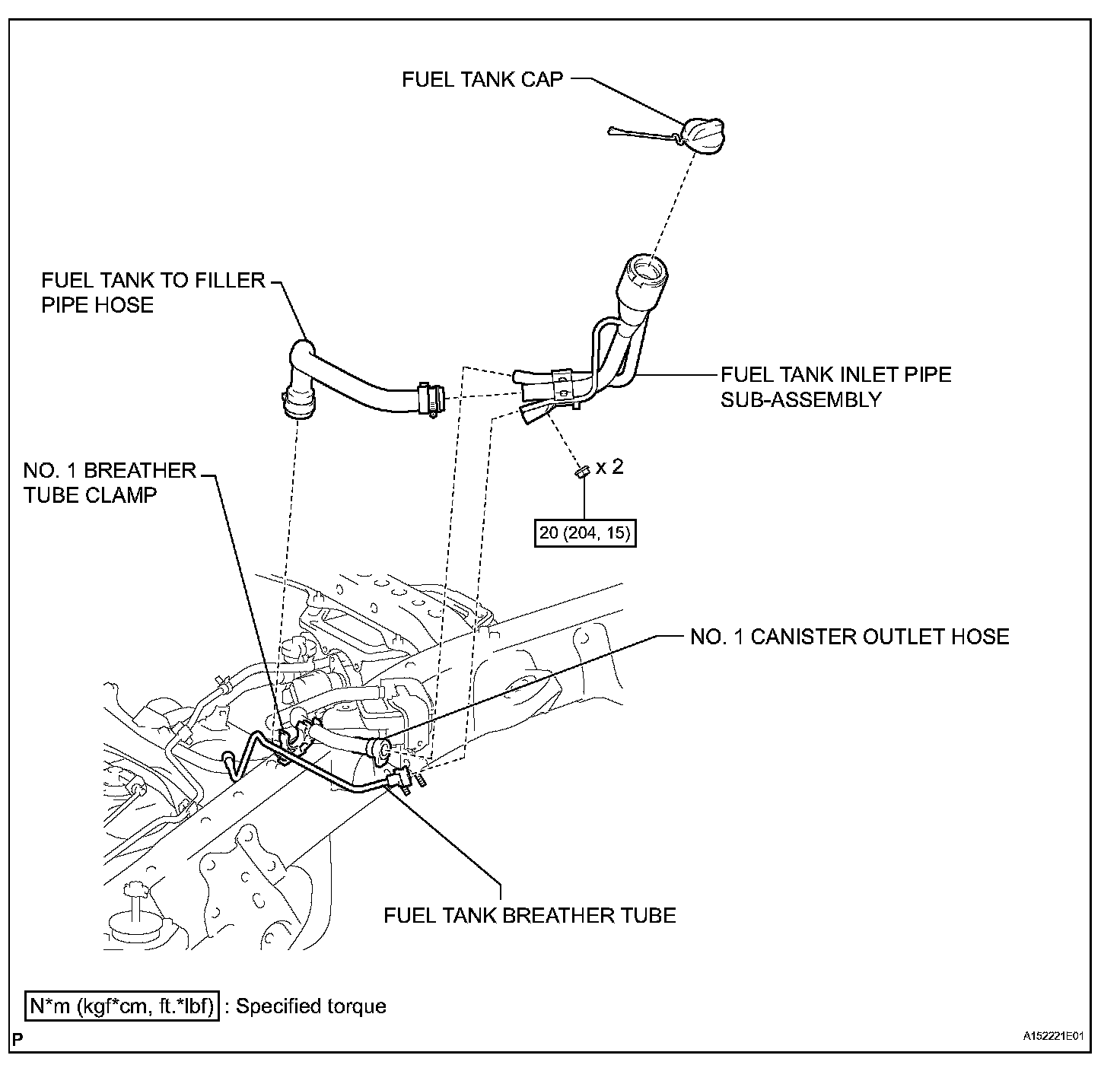 FUEL TANK CAP

FUEL TANK TO FILLER PIPE HOSE

FUEL TANK INLET PIPE SUB-ASSEMBLY

NO. 1 BREATHER TUBE CLAMP

x 2

20 (204, 15)

NO. 1 CANISTER OUTLET HOSE

FUEL TANK BREATHER TUBE

N*m (kgf*cm, ft.*lbf) : Specified torque

P

A152221E01