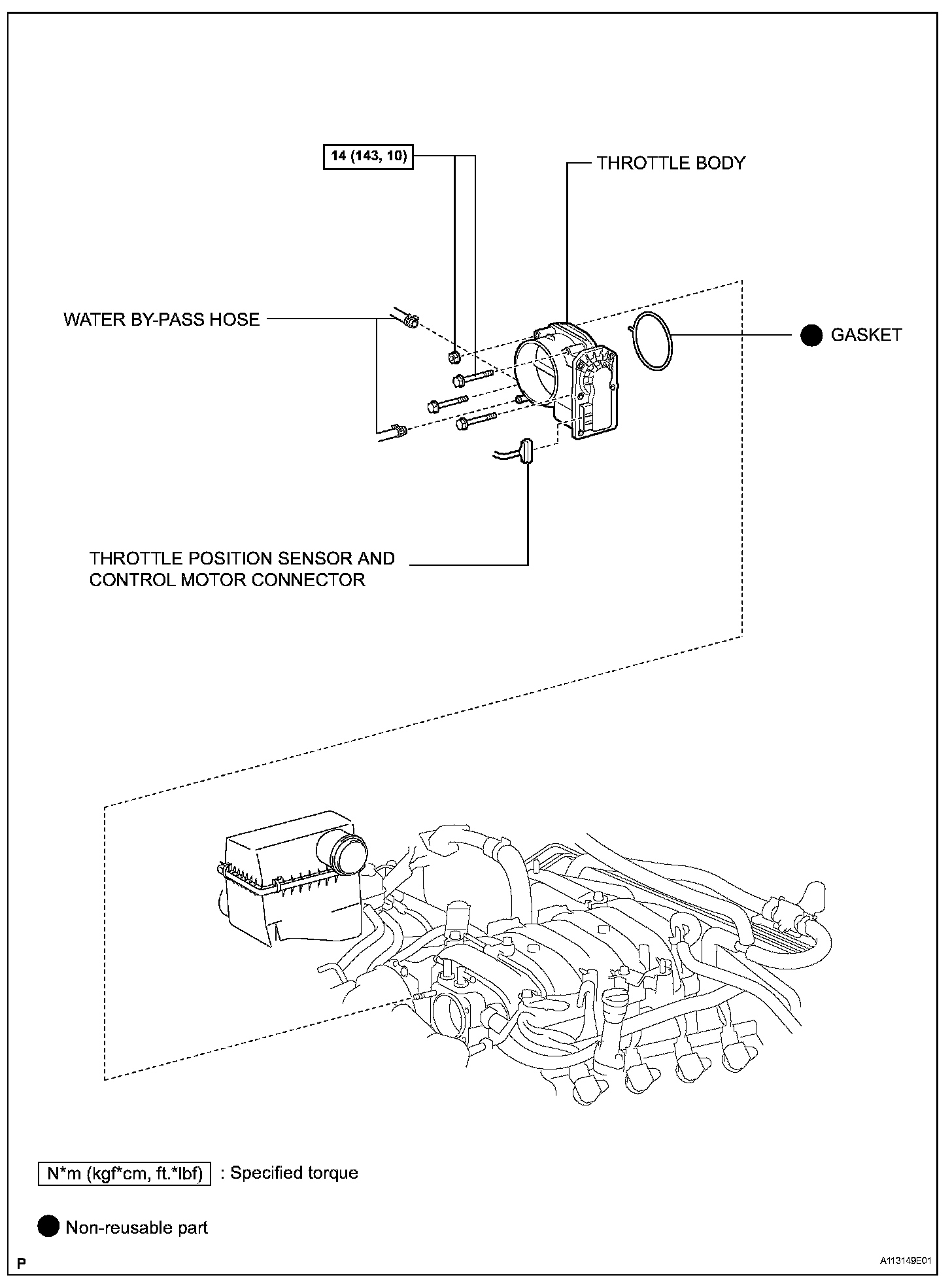 14 (143, 10)

THROTTLE BODY

WATER BY-PASS HOSE

GASKET

THROTTLE POSITION SENSOR AND CONTROL MOTOR CONNECTOR

N*m (kgf*cm, ft.*lbf) : Specified torque

Non-reusable part

P

A113149E01