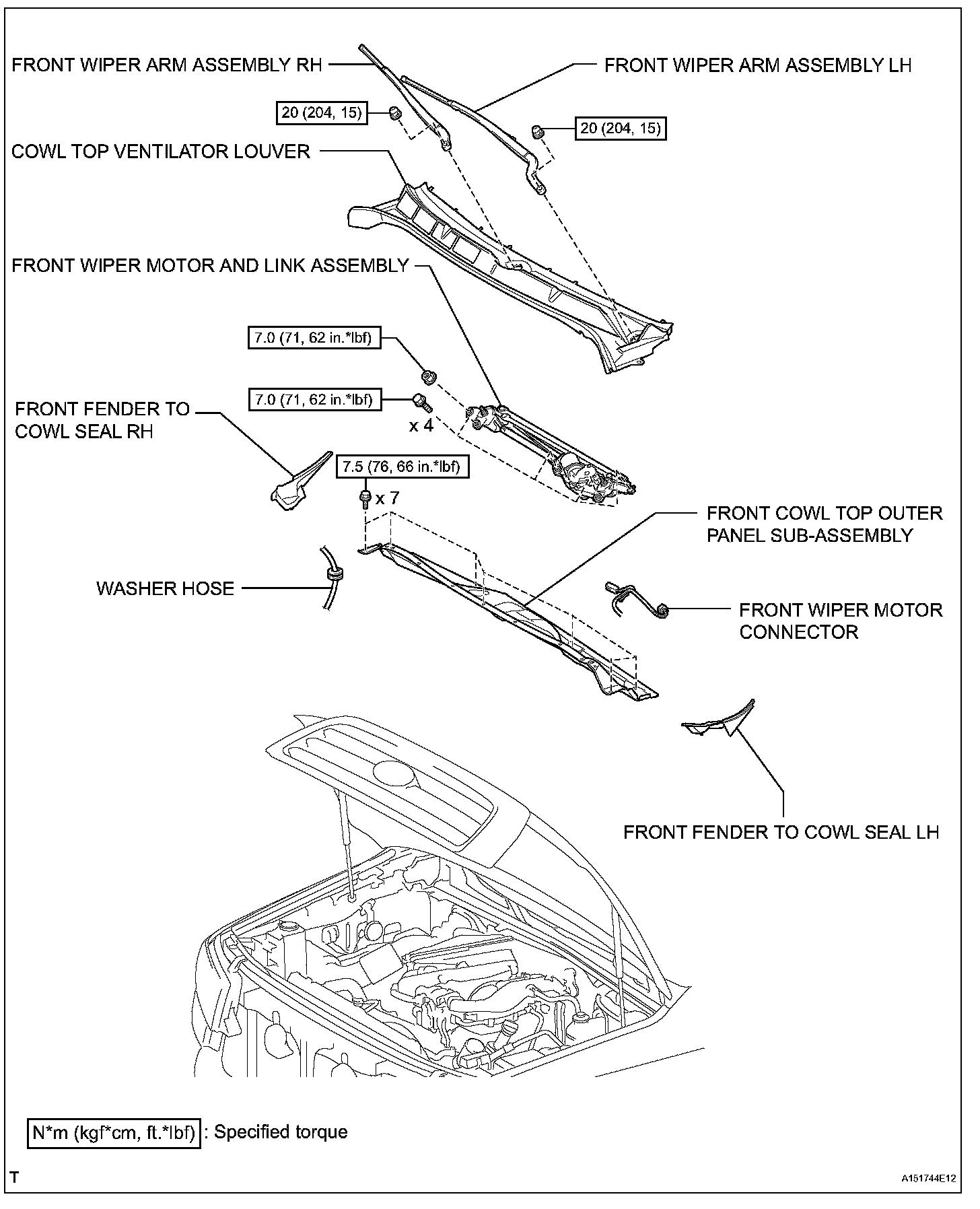 FRONT WIPER ARM ASSEMBLY RH

FRONT WIPER ARM ASSEMBLY LH

20 (204, 15)

20 (204, 15)

COWL TOP VENTILATOR LOUVER

FRONT WIPER MOTOR AND LINK ASSEMBLY

7.0 (71, 62 in.*lbf)

7.0 (71, 62 in.*lbf)

x 4

FRONT FENDER TO COWL SEAL RH

7.5 (76, 66 in.*lbf)

x 7

FRONT COWL TOP OUTER PANEL SUB-ASSEMBLY

WASHER HOSE

FRONT WIPER MOTOR CONNECTOR

FRONT FENDER TO COWL SEAL LH

N*m (kgf*cm, ft.*lbf) : Specified torque

T

A151744E12