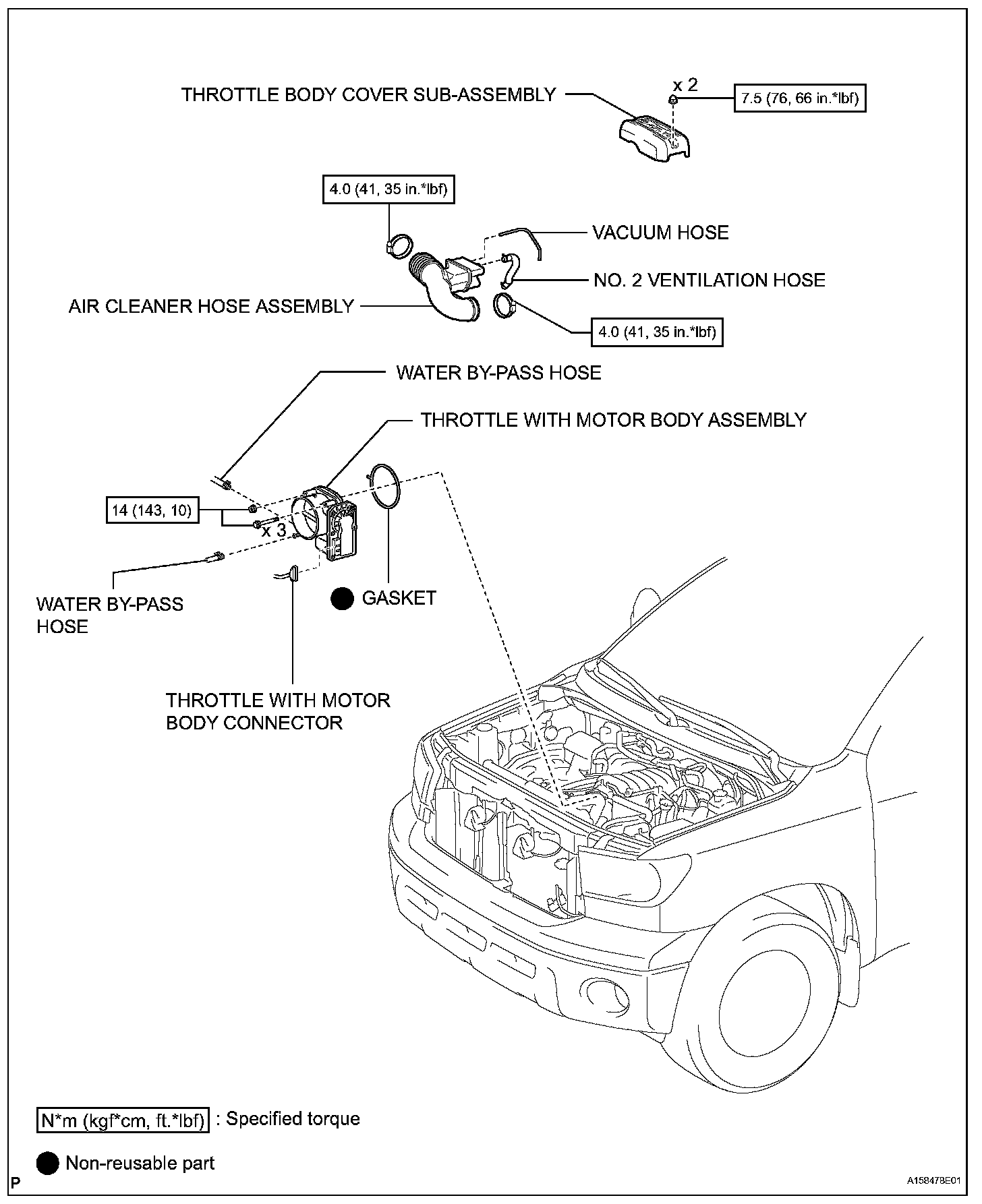 THROTTLE BODY COVER SUB-ASSEMBLY

x 2

7.5 (76, 66 in.*lbf)

4.0 (41, 35 in.*lbf)

VACUUM HOSE

NO. 2 VENTILATION HOSE

AIR CLEANER HOSE ASSEMBLY

4.0 (41, 35 in.*lbf)

WATER BY-PASS HOSE

THROTTLE WITH MOTOR BODY ASSEMBLY

14 (143, 10)

x 3

WATER BY-PASS HOSE

GASKET

THROTTLE WITH MOTOR BODY CONNECTOR

N*m (kgf*cm, ft.*lbf) : Specified torque

Non-reusable part

P

A158478E01