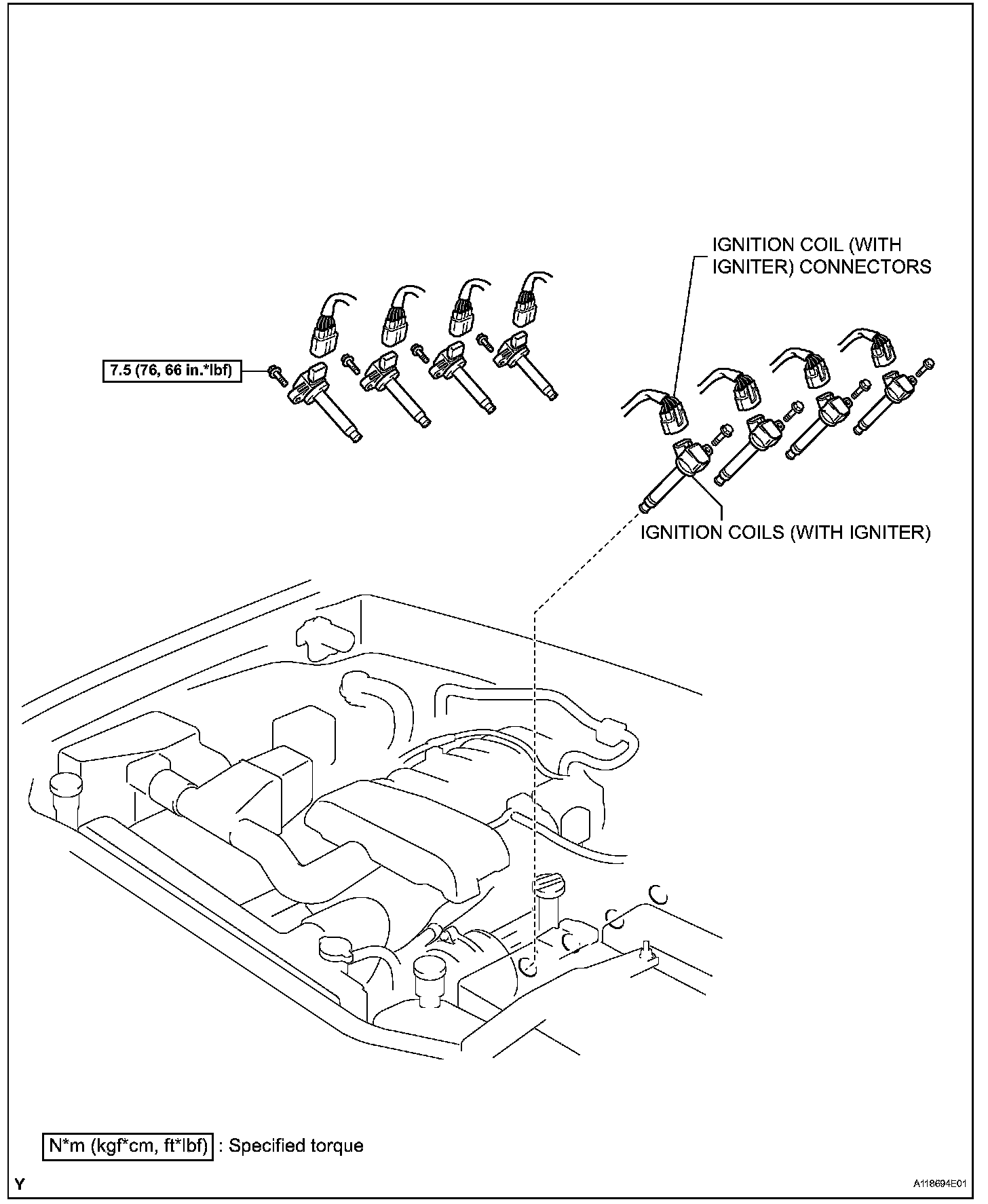 IGNITION COIL (WITH IGNITER) CONNECTORS

7.5 (76, 66 in.*lbf)

IGNITION COILS (WITH IGNITER)

N*m (kgf*cm, ft*lbf) : Specified torque

Y

A118694E01