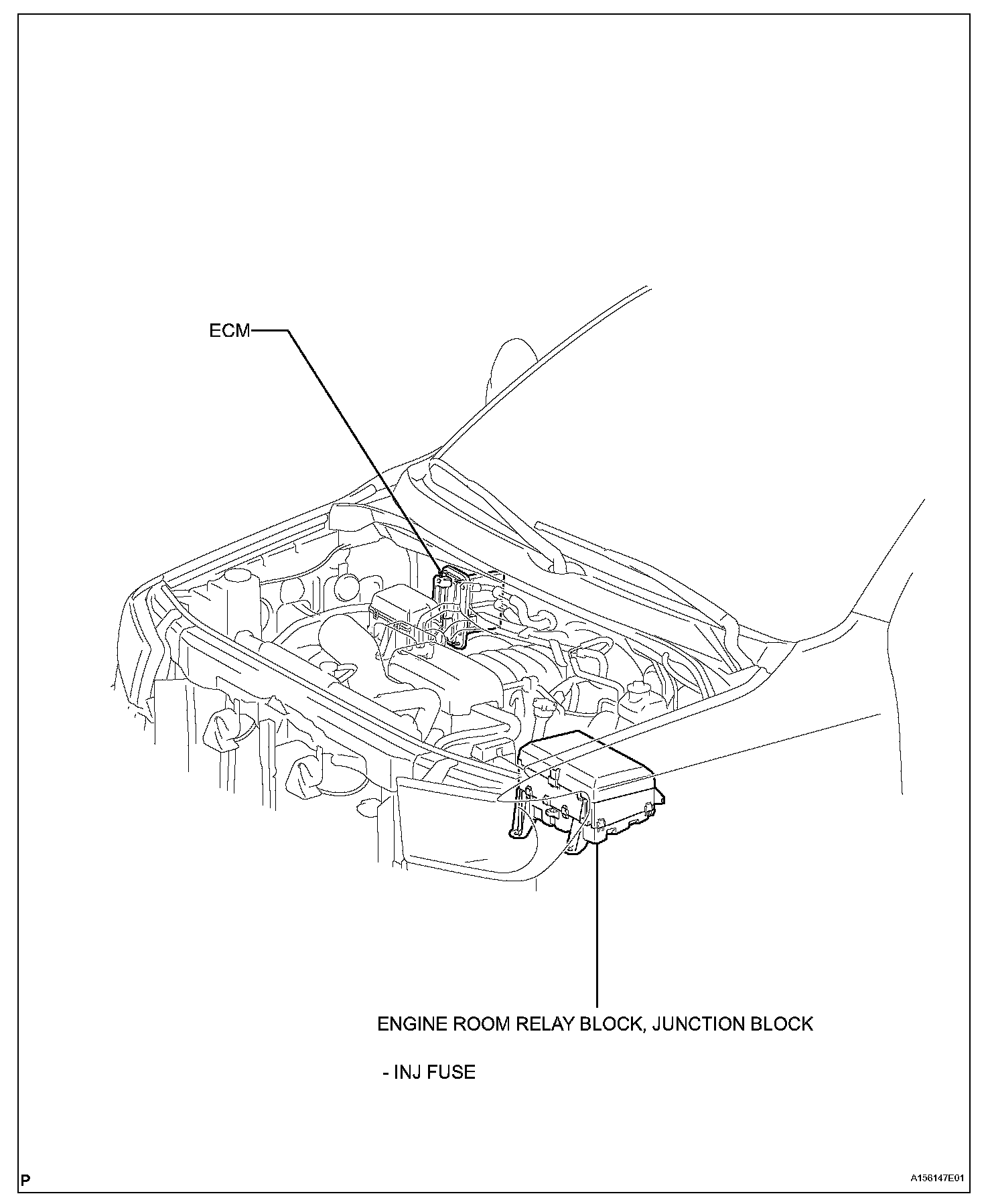 ECM

ENGINE ROOM RELAY BLOCK, JUNCTION BLOCK

- INJ FUSE

P

A156147E01