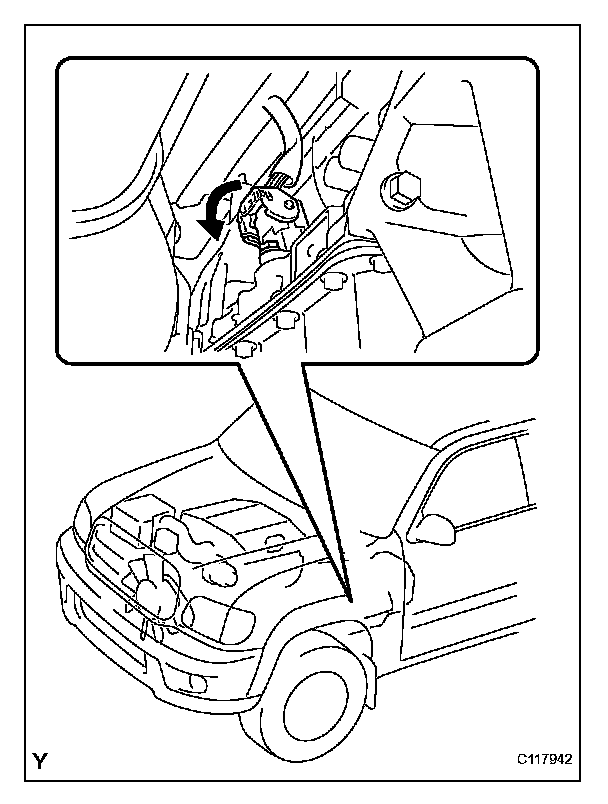 Y

C117942