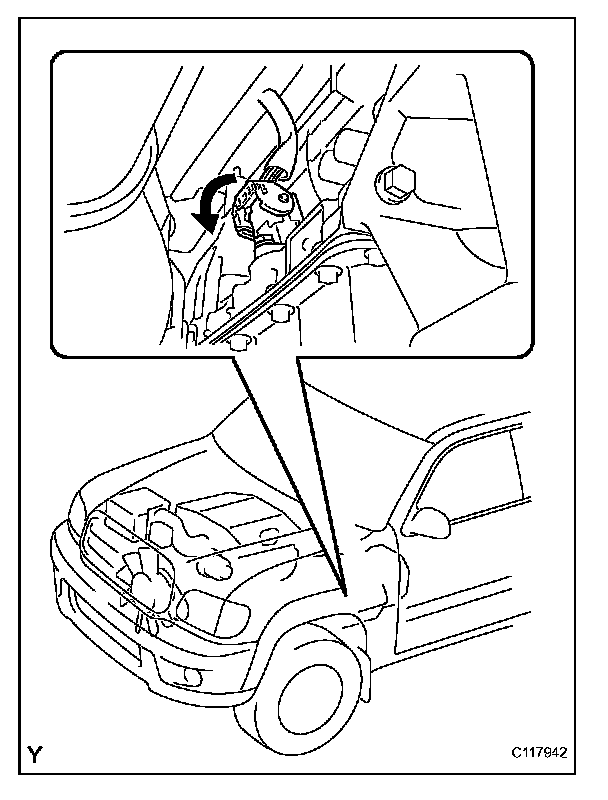 Y
C117942