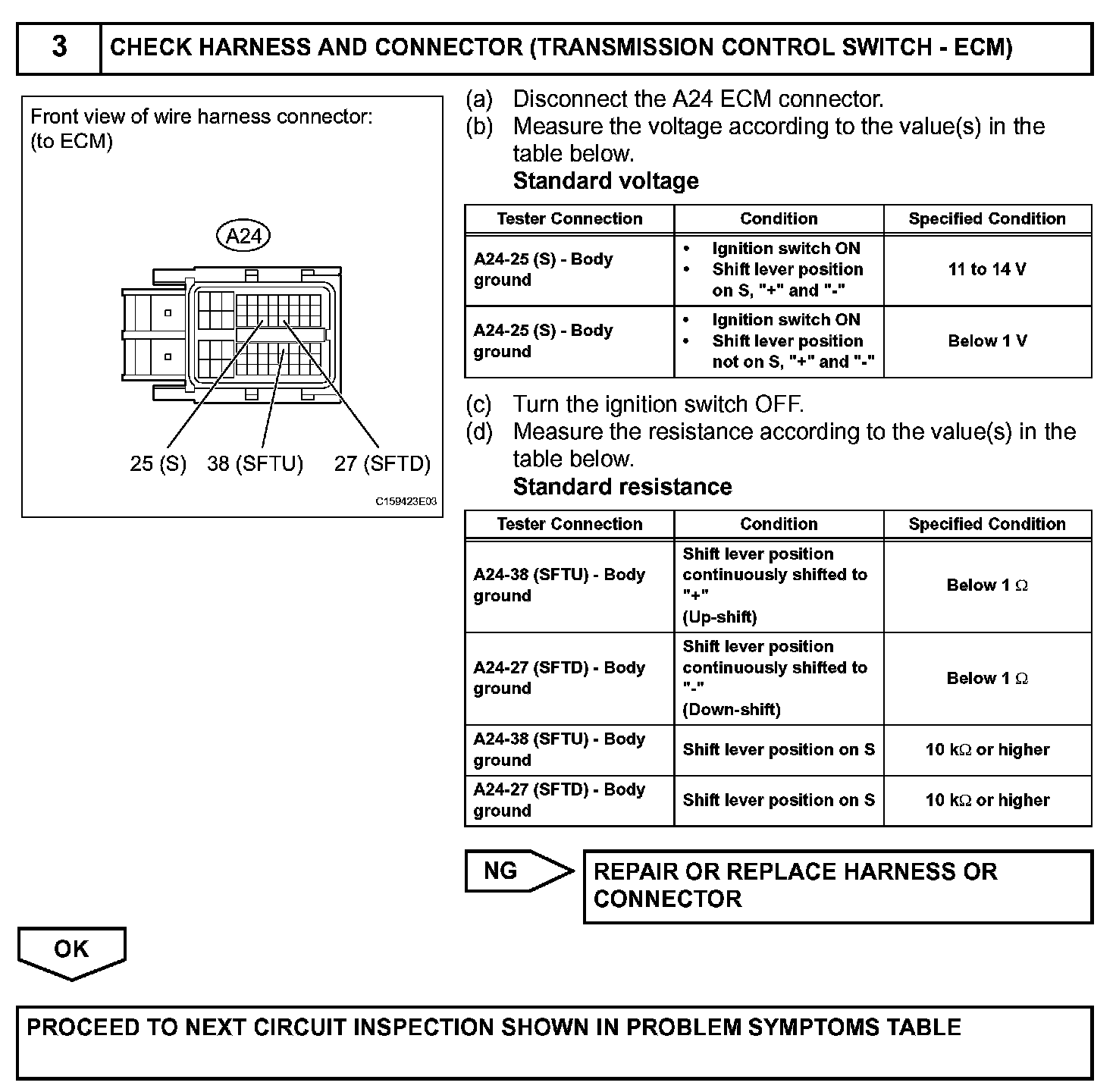 3 CHECK HARNESS AND CONNECTOR (TRANSMISSION CONTROL SWITCH - ECM)

Front view of wire harness connector:
(to ECM)

A24

25 (S) 38 (SFTU) 27 (SFTD)

C159423E03

(a) Disconnect the A24 ECM connector.
(b) Measure the voltage according to the value(s) in the table below.
Standard voltage

| Tester Connection | Condition | Specified Condition |
|---|---|---|
| A24-25 (S) - Body ground | • Ignition switch ON • Shift lever position on S, "+" and "-" | 11 to 14 V |
| A24-25 (S) - Body ground | • Ignition switch ON • Shift lever position not on S, "+" and "-" | Below 1 V |

(c) Turn the ignition switch OFF.
(d) Measure the resistance according to the value(s) in the table below.
Standard resistance

| Tester Connection | Condition | Specified Condition |
|---|---|---|
| A24-38 (SFTU) - Body ground | Shift lever position continuously shifted to "+" (Up-shift) | Below 1 $\Omega$ |
| A24-27 (SFTD) - Body ground | Shift lever position continuously shifted to "-" (Down-shift) | Below 1 $\Omega$ |
| A24-38 (SFTU) - Body ground | Shift lever position on S | 10 k$\Omega$ or higher |
| A24-27 (SFTD) - Body ground | Shift lever position on S | 10 k$\Omega$ or higher |

NG

REPAIR OR REPLACE HARNESS OR CONNECTOR

OK

PROCEED TO NEXT CIRCUIT INSPECTION SHOWN IN PROBLEM SYMPTOMS TABLE