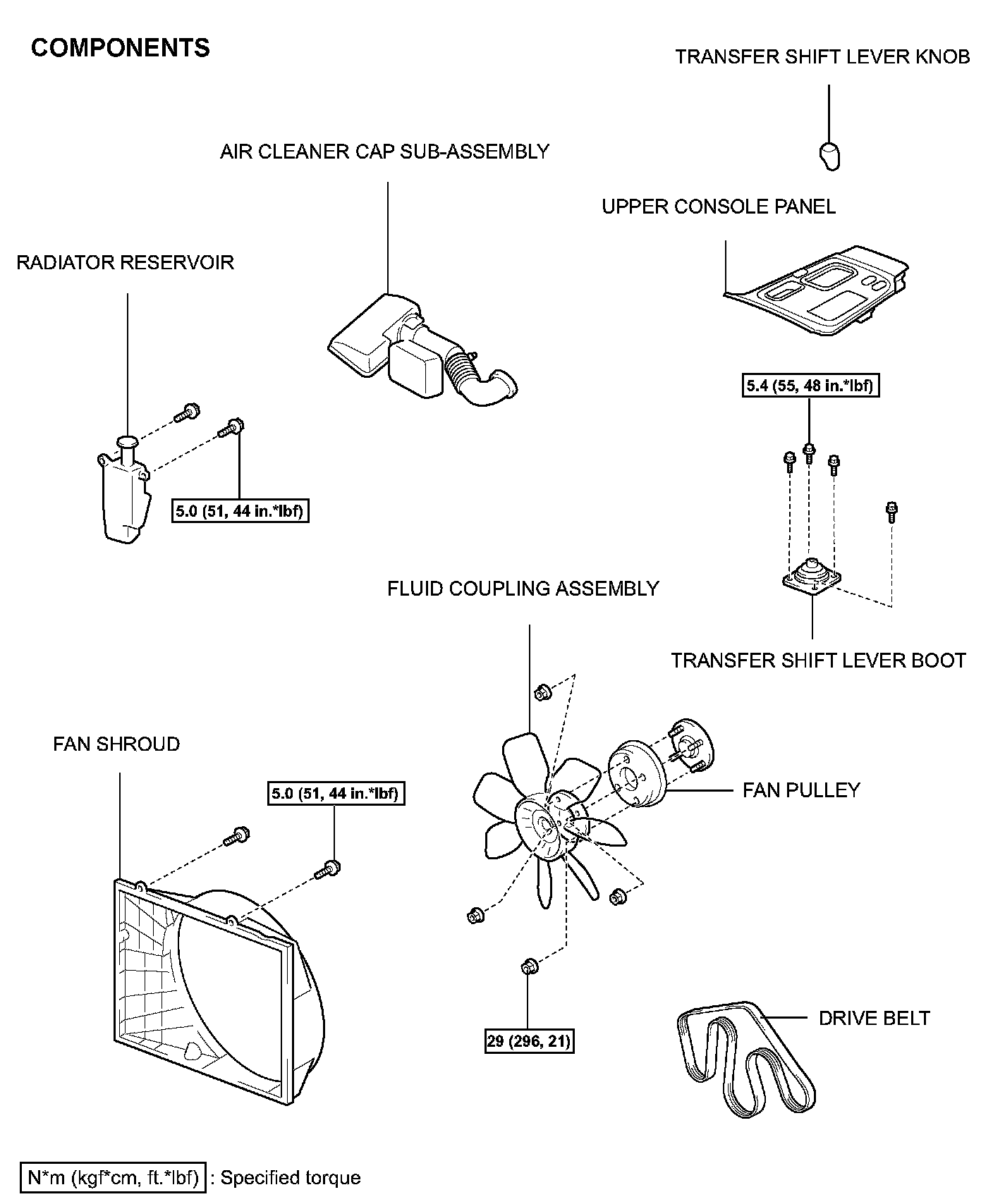 COMPONENTS

TRANSFER SHIFT LEVER KNOB

AIR CLEANER CAP SUB-ASSEMBLY

UPPER CONSOLE PANEL

RADIATOR RESERVOIR

5.4 (55, 48 in.*lbf)

5.0 (51, 44 in.*lbf)

FLUID COUPLING ASSEMBLY

TRANSFER SHIFT LEVER BOOT

FAN SHROUD

5.0 (51, 44 in.*lbf)

FAN PULLEY

29 (296, 21)

DRIVE BELT

N*m (kgf*cm, ft.*lbf) : Specified torque