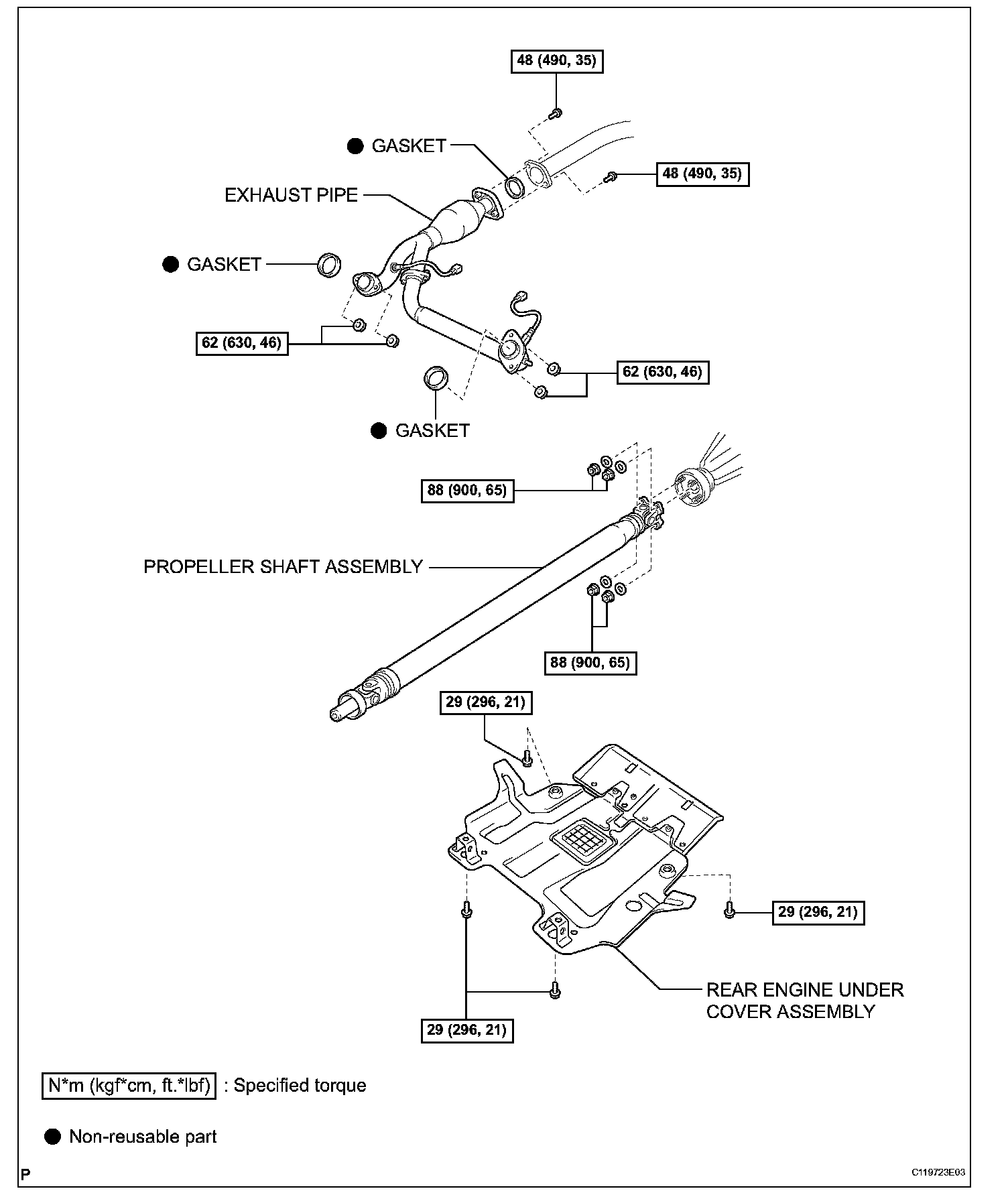 48 (490, 35)

● GASKET

48 (490, 35)

EXHAUST PIPE

● GASKET

62 (630, 46)

62 (630, 46)

● GASKET

88 (900, 65)

PROPELLER SHAFT ASSEMBLY

88 (900, 65)

29 (296, 21)

29 (296, 21)

REAR ENGINE UNDER COVER ASSEMBLY

29 (296, 21)

N*m (kgf*cm, ft.*lbf) : Specified torque

● Non-reusable part

P

C119723E03