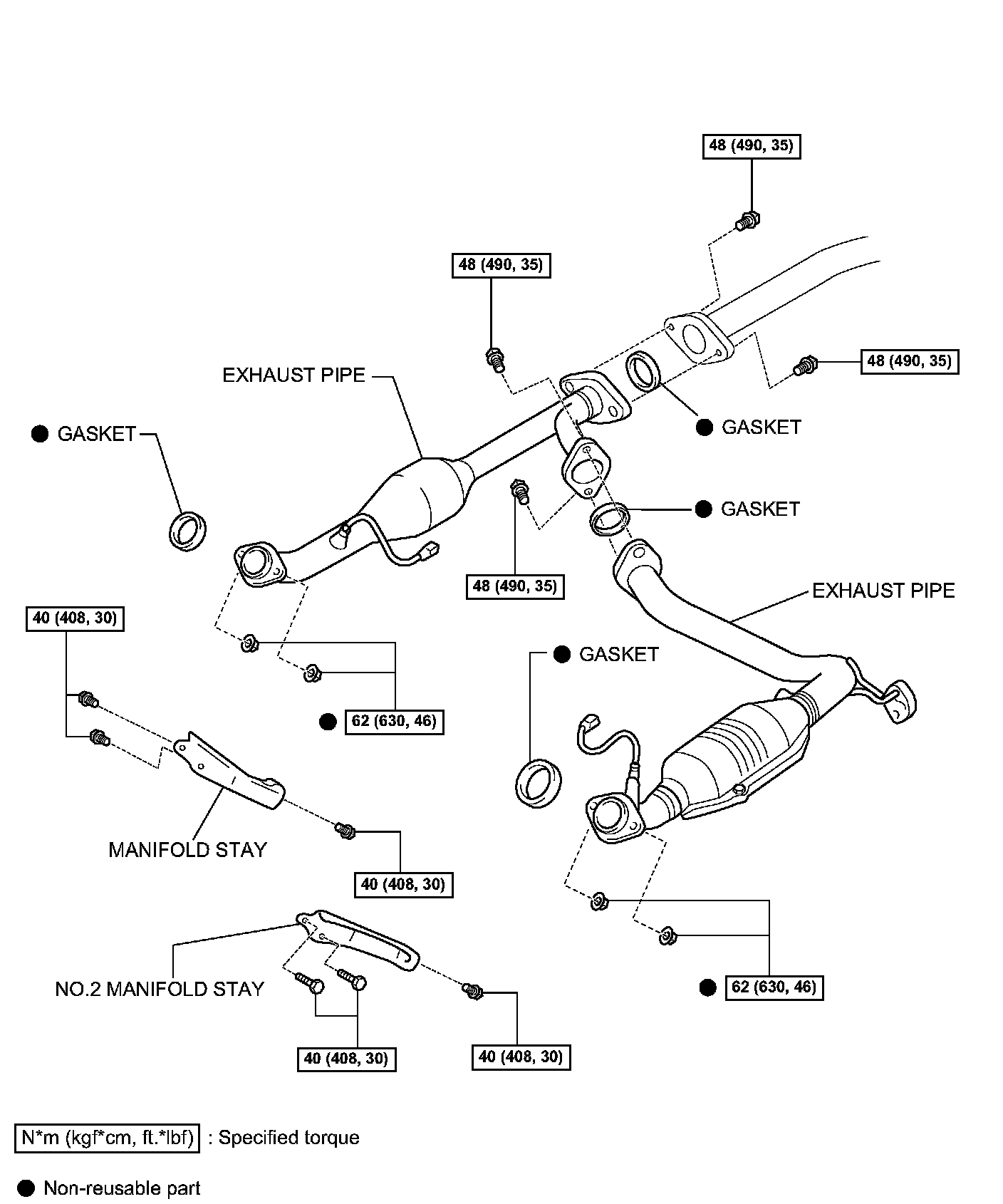 48 (490, 35)

48 (490, 35)

48 (490, 35)

EXHAUST PIPE

● GASKET

● GASKET

● GASKET

48 (490, 35)

EXHAUST PIPE

40 (408, 30)

● GASKET

● 62 (630, 46)

MANIFOLD STAY

40 (408, 30)

NO.2 MANIFOLD STAY

● 62 (630, 46)

40 (408, 30)

40 (408, 30)

N*m (kgf*cm, ft.*lbf) : Specified torque

● Non-reusable part