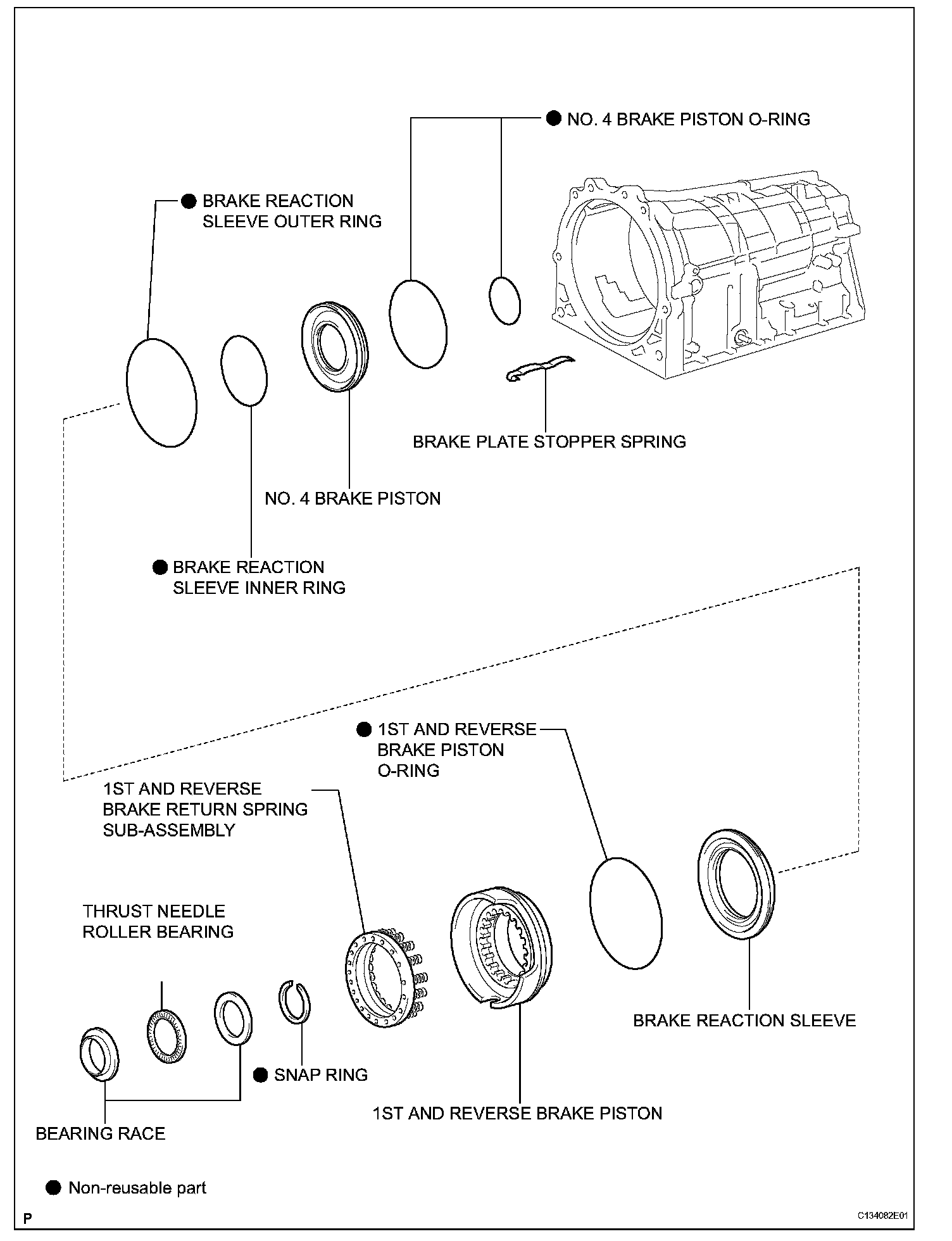 ● NO. 4 BRAKE PISTON O-RING

● BRAKE REACTION SLEEVE OUTER RING

BRAKE PLATE STOPPER SPRING

NO. 4 BRAKE PISTON

● BRAKE REACTION SLEEVE INNER RING

● 1ST AND REVERSE BRAKE PISTON O-RING

1ST AND REVERSE BRAKE RETURN SPRING SUB-ASSEMBLY

THRUST NEEDLE ROLLER BEARING

BRAKE REACTION SLEEVE

● SNAP RING

1ST AND REVERSE BRAKE PISTON

BEARING RACE

● Non-reusable part

P

C134082E01