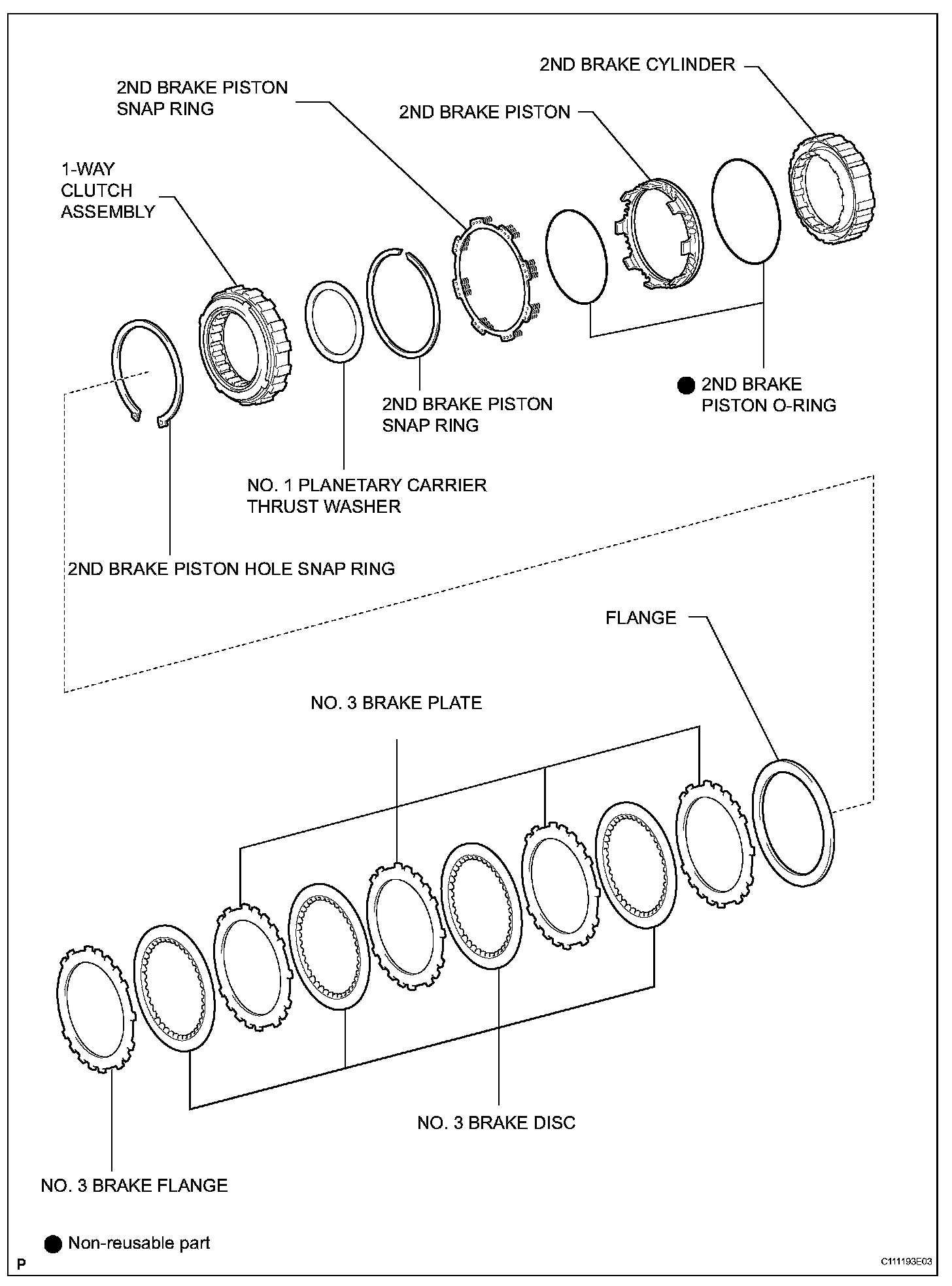 2ND BRAKE CYLINDER

2ND BRAKE PISTON SNAP RING

2ND BRAKE PISTON

1-WAY CLUTCH ASSEMBLY

● 2ND BRAKE PISTON O-RING

2ND BRAKE PISTON SNAP RING

NO. 1 PLANETARY CARRIER THRUST WASHER

2ND BRAKE PISTON HOLE SNAP RING

FLANGE

NO. 3 BRAKE PLATE

NO. 3 BRAKE DISC

NO. 3 BRAKE FLANGE

● Non-reusable part

P

C111193E03