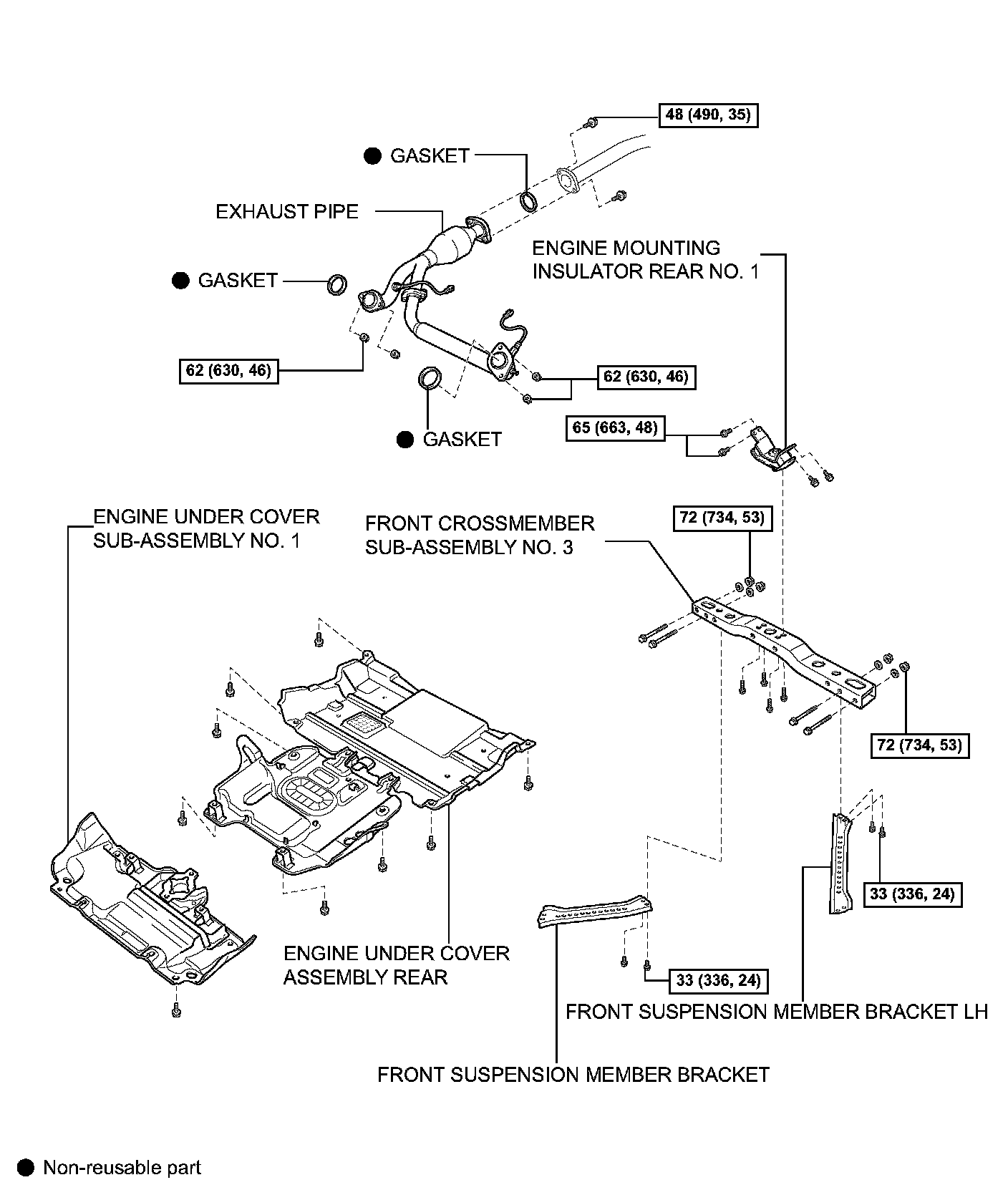 48 (490, 35)

● GASKET

EXHAUST PIPE

ENGINE MOUNTING INSULATOR REAR NO. 1

● GASKET

62 (630, 46)

62 (630, 46)

● GASKET

65 (663, 48)

ENGINE UNDER COVER SUB-ASSEMBLY NO. 1

FRONT CROSSMEMBER SUB-ASSEMBLY NO. 3

72 (734, 53)

72 (734, 53)

33 (336, 24)

ENGINE UNDER COVER ASSEMBLY REAR

33 (336, 24)

FRONT SUSPENSION MEMBER BRACKET LH

FRONT SUSPENSION MEMBER BRACKET

● Non-reusable part