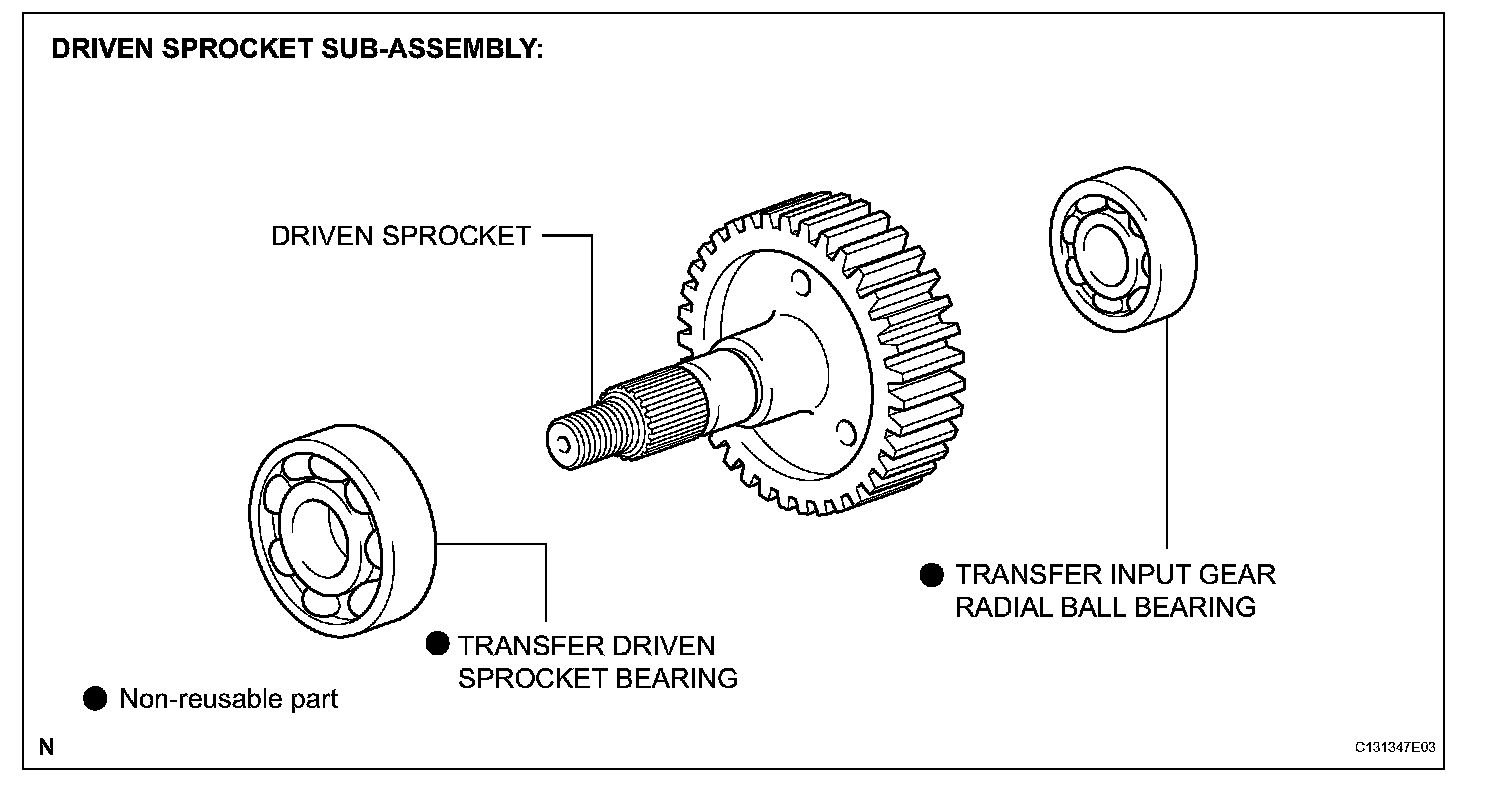 DRIVEN SPROCKET SUB-ASSEMBLY:

DRIVEN SPROCKET

● TRANSFER INPUT GEAR RADIAL BALL BEARING

● TRANSFER DRIVEN SPROCKET BEARING

● Non-reusable part

N

C131347E03