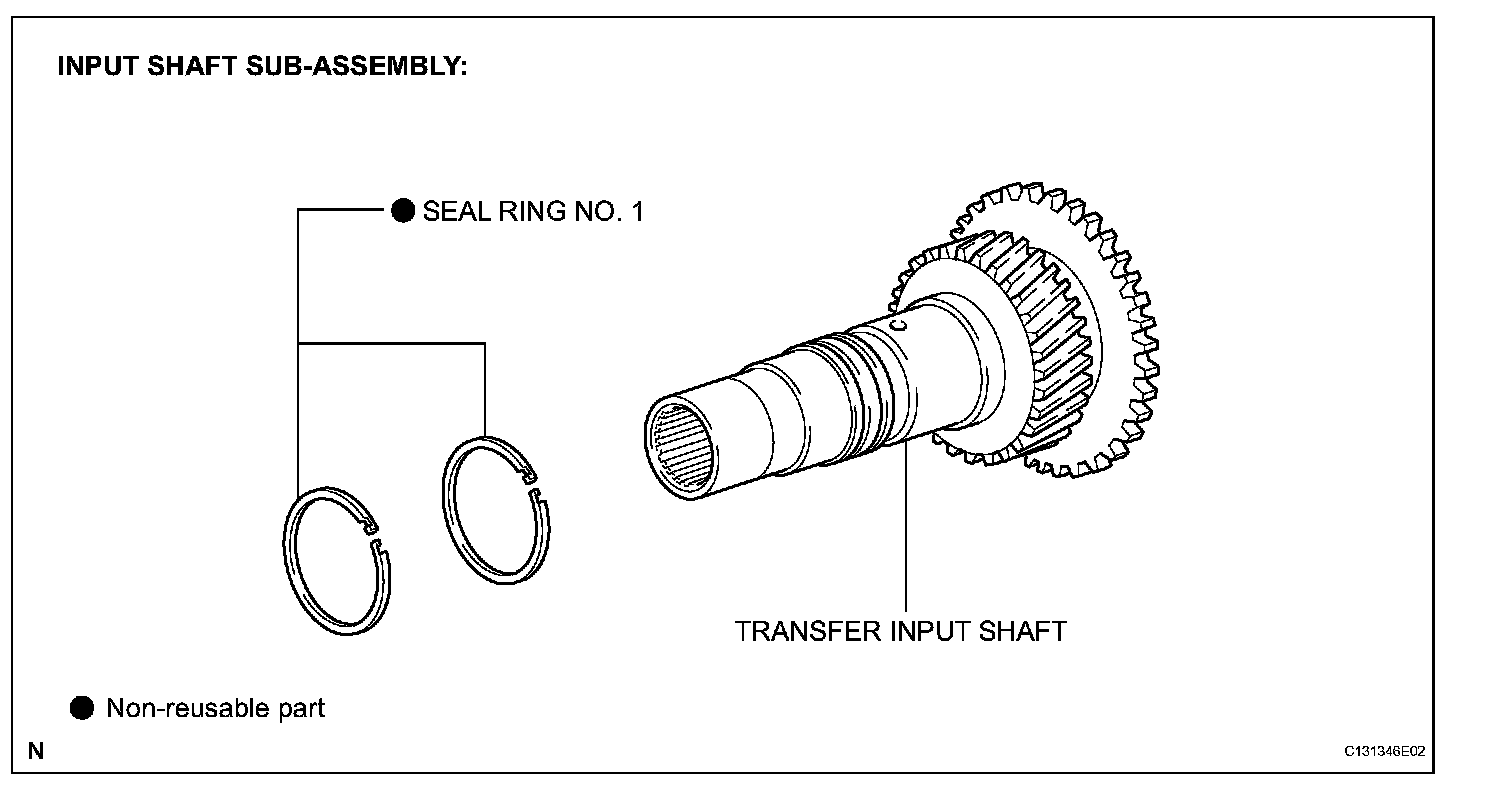 INPUT SHAFT SUB-ASSEMBLY:

● SEAL RING NO. 1

TRANSFER INPUT SHAFT

● Non-reusable part

N

C131346E02