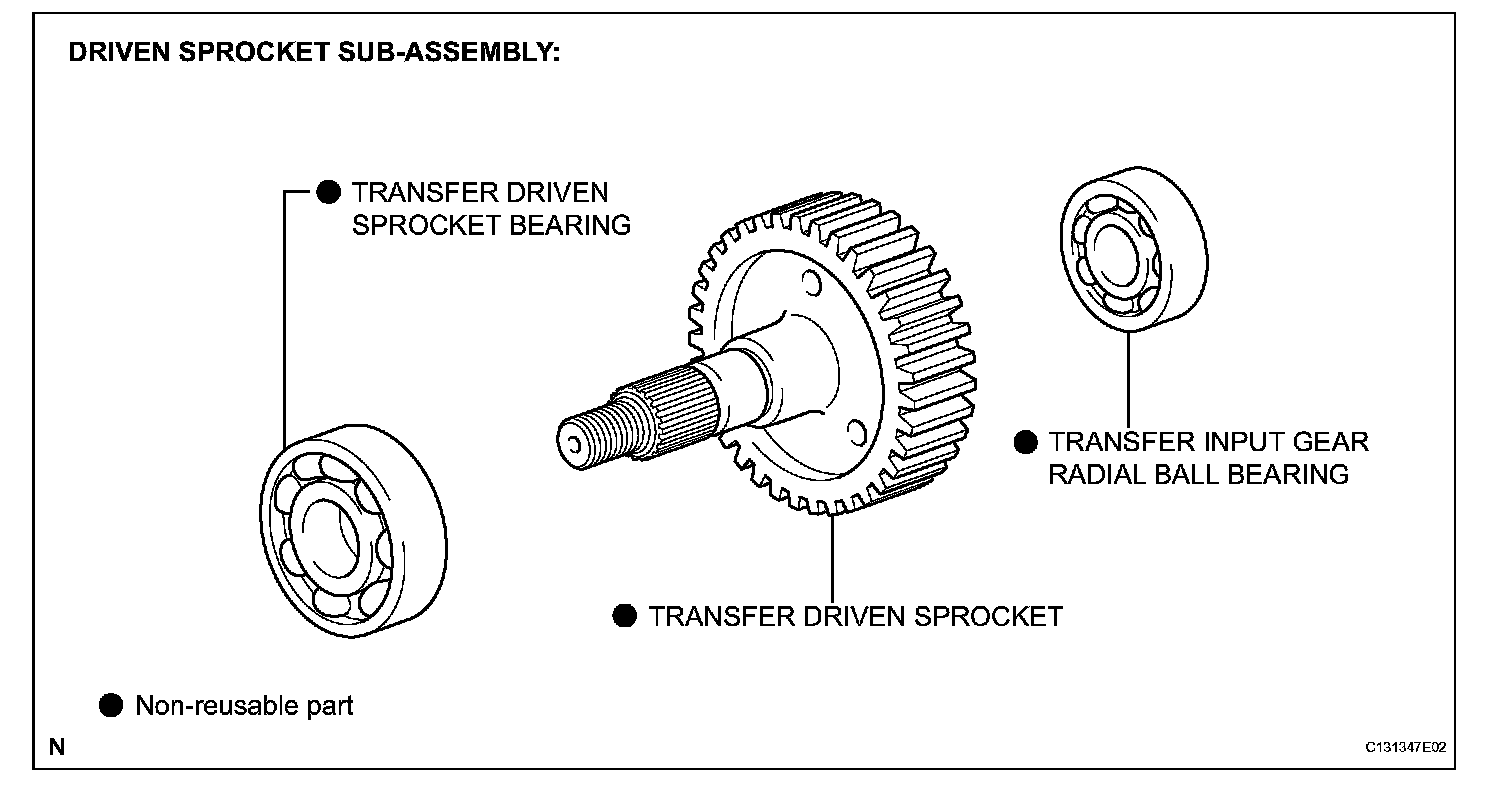 DRIVEN SPROCKET SUB-ASSEMBLY:

● TRANSFER DRIVEN SPROCKET BEARING

● TRANSFER INPUT GEAR RADIAL BALL BEARING

● TRANSFER DRIVEN SPROCKET

● Non-reusable part

N

C131347E02