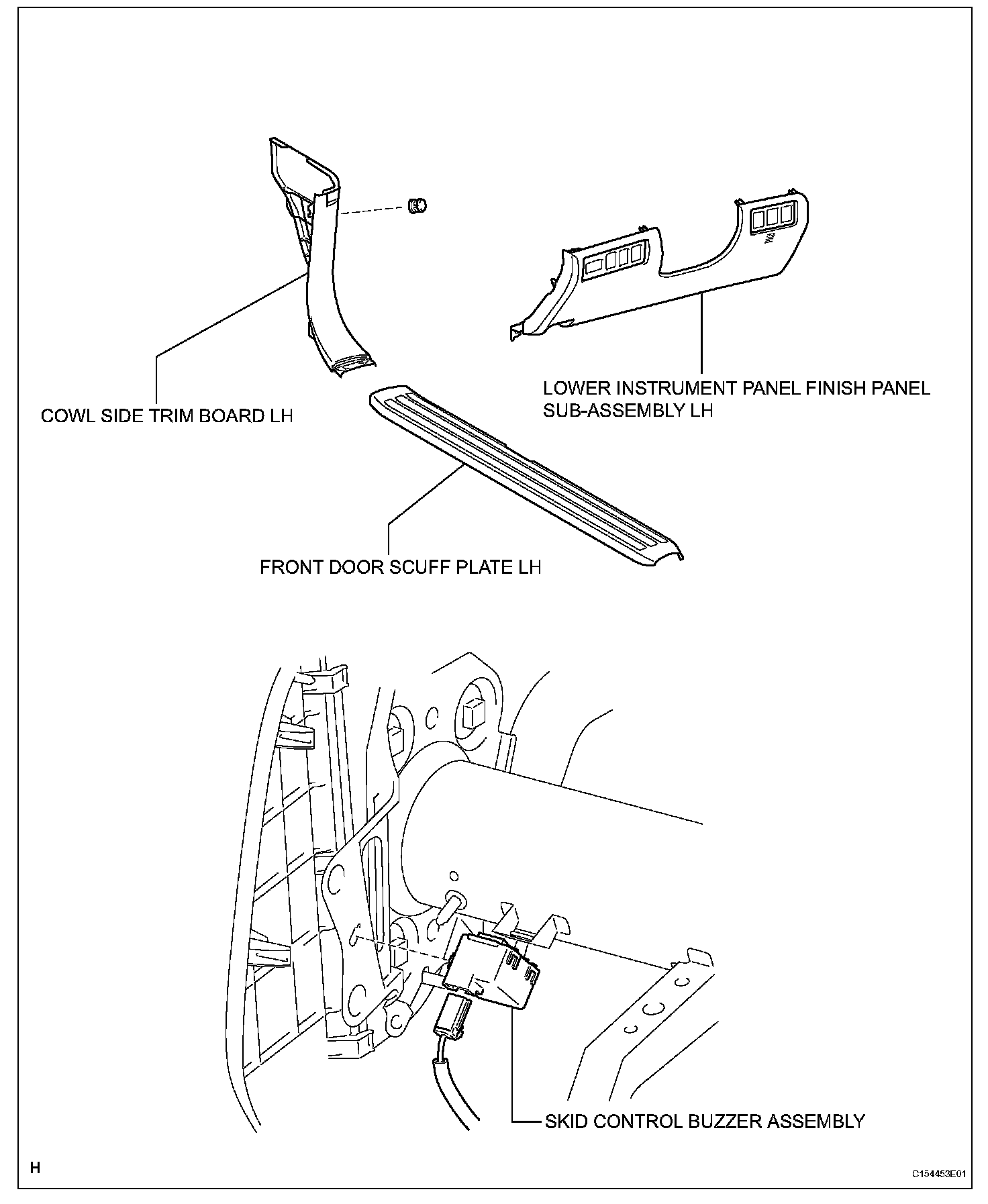 COWL SIDE TRIM BOARD LH

LOWER INSTRUMENT PANEL FINISH PANEL SUB-ASSEMBLY LH

FRONT DOOR SCUFF PLATE LH

SKID CONTROL BUZZER ASSEMBLY

H

C154453E01