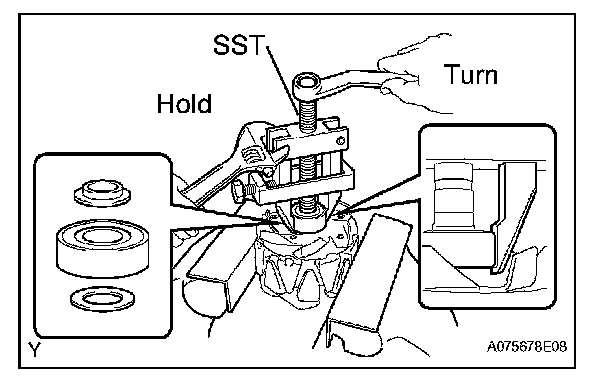 SST
Turn
Hold
Y
A075678E08