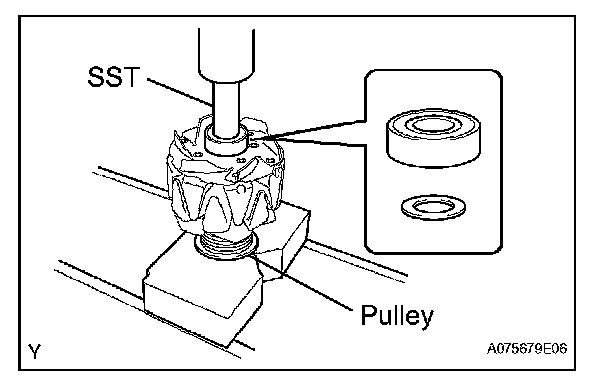 SST

Pulley

Y

A075679E06