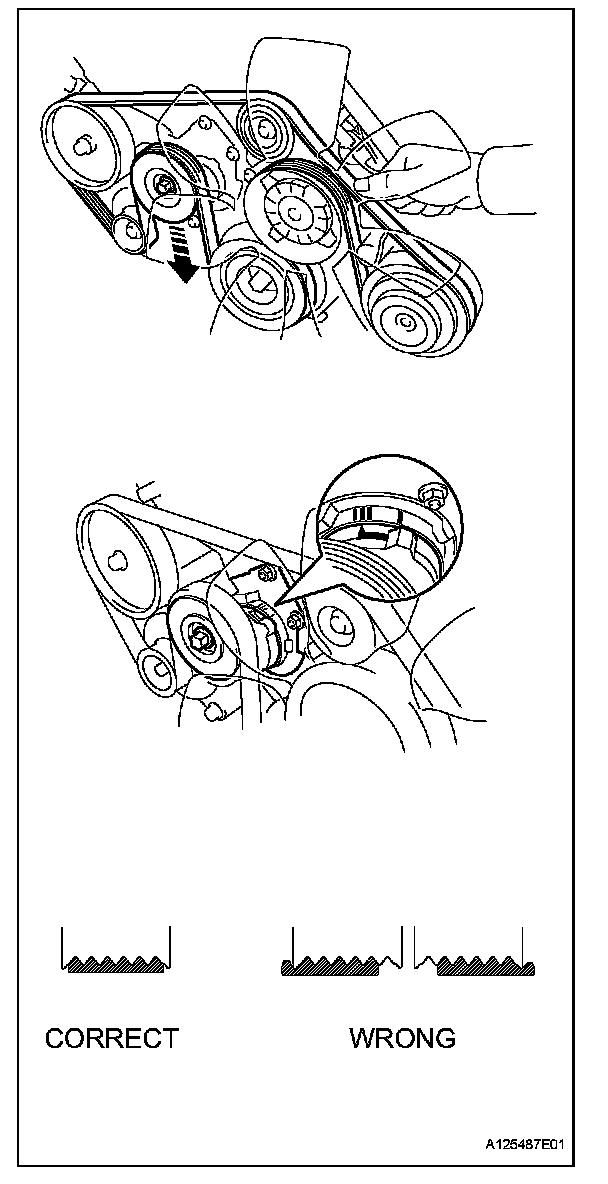 CORRECT

WRONG

A125487E01