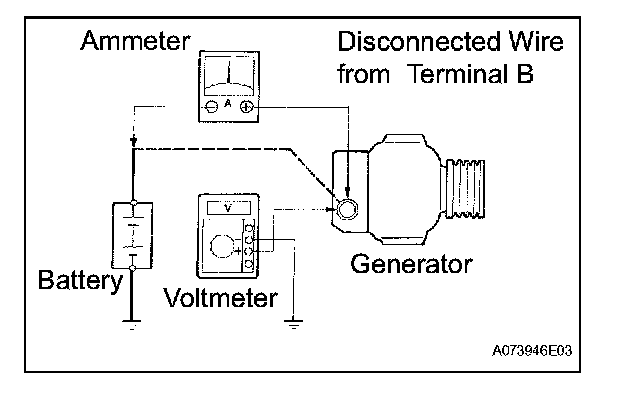 Ammeter

Disconnected Wire from Terminal B

A

V

Battery

Voltmeter

Generator

A073946E03