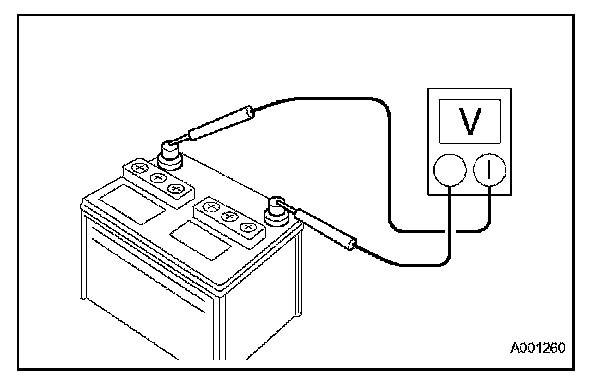 V

A001260