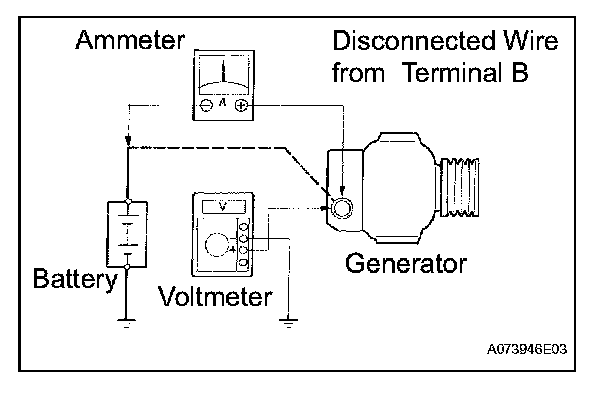 Ammeter

Disconnected Wire from Terminal B

A

V

Battery

Voltmeter

Generator

A073946E03