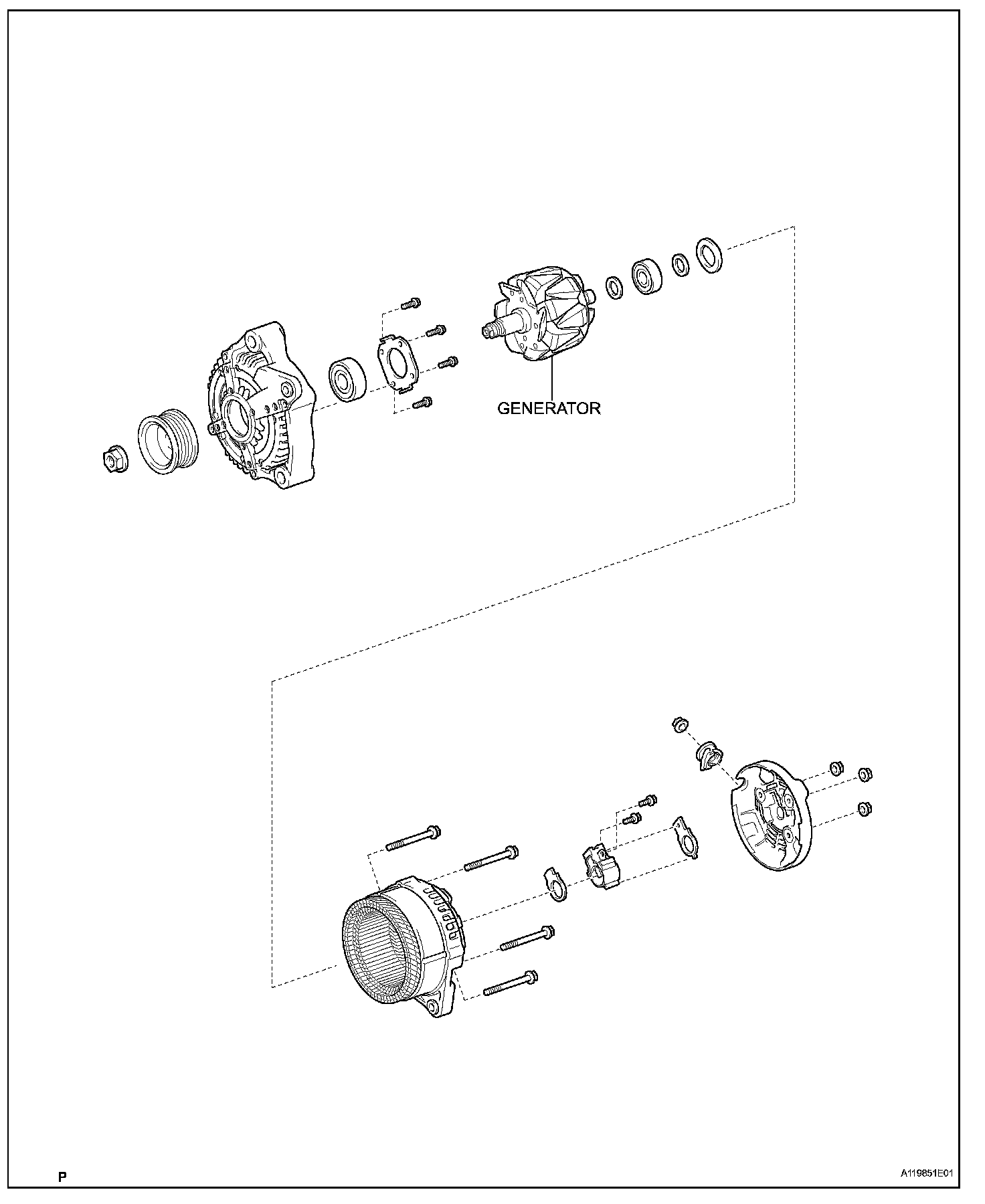 GENERATOR

P

A119851E01