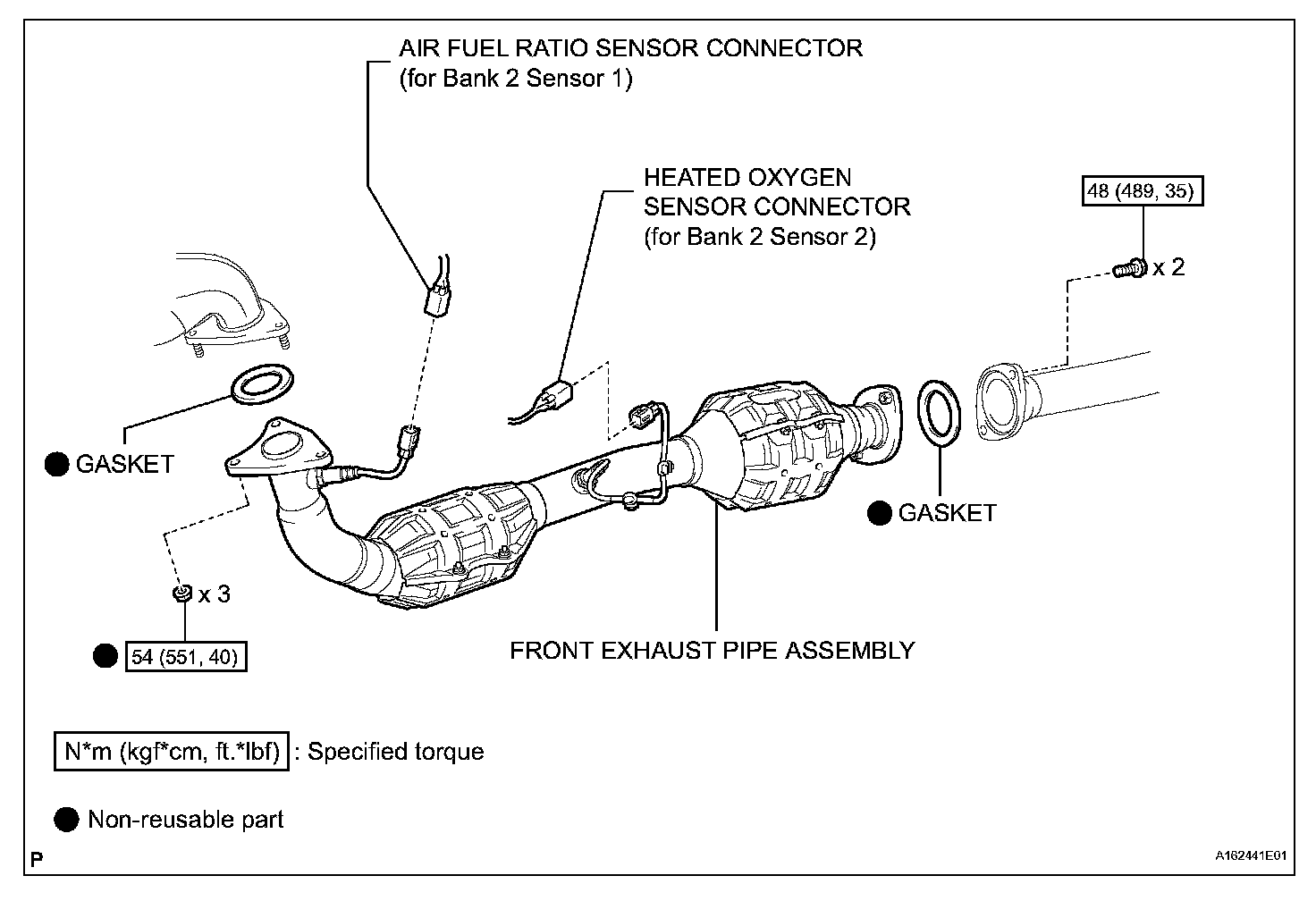 AIR FUEL RATIO SENSOR CONNECTOR
(for Bank 2 Sensor 1)

HEATED OXYGEN
SENSOR CONNECTOR
(for Bank 2 Sensor 2)

48 (489, 35)

x 2

GASKET

GASKET

x 3

54 (551, 40)

FRONT EXHAUST PIPE ASSEMBLY

N*m (kgf*cm, ft.*lbf) : Specified torque

Non-reusable part

P

A162441E01