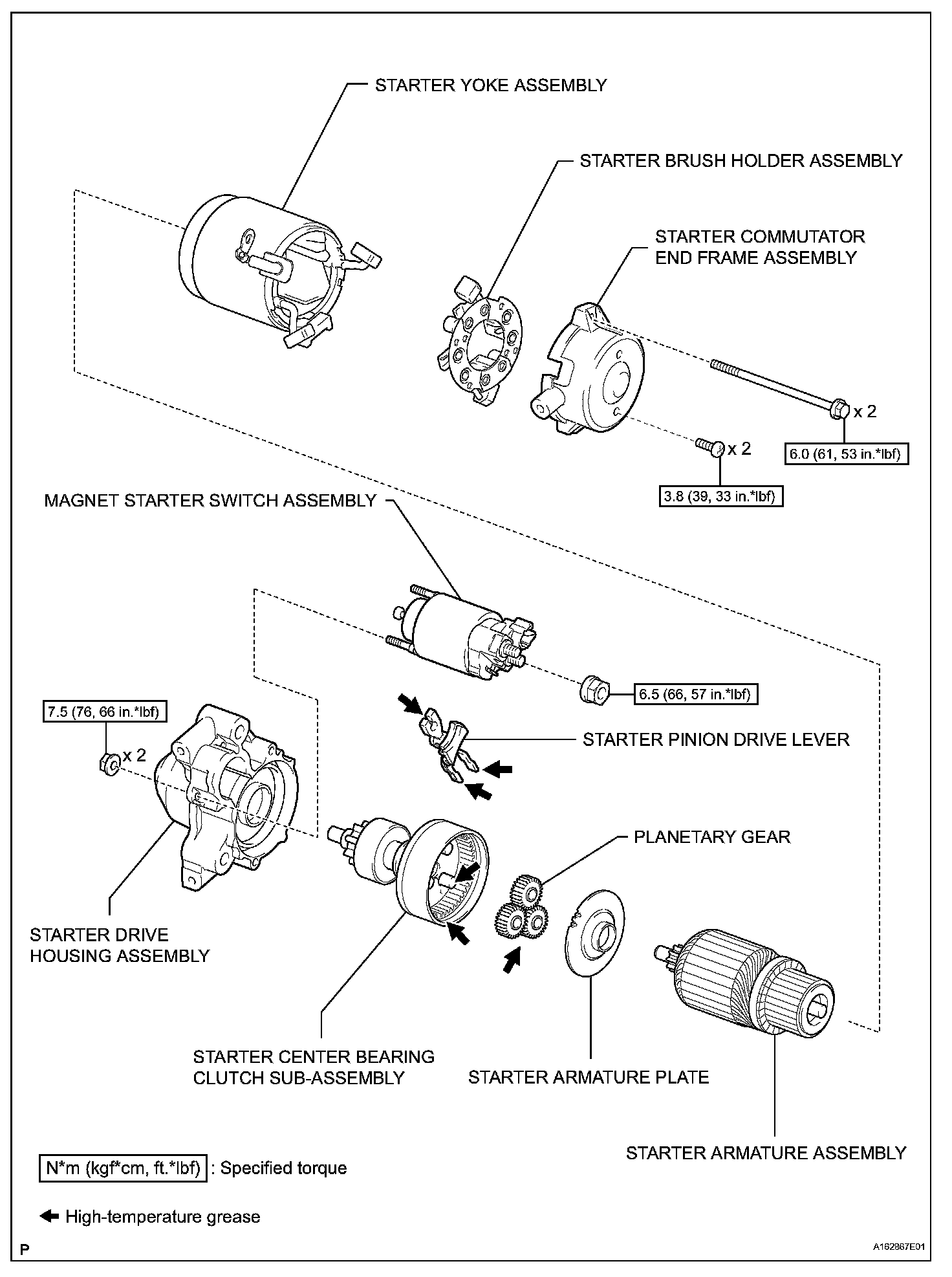 STARTER YOKE ASSEMBLY

STARTER BRUSH HOLDER ASSEMBLY

STARTER COMMUTATOR END FRAME ASSEMBLY

x 2

6.0 (61, 53 in.*lbf)

x 2

3.8 (39, 33 in.*lbf)

MAGNET STARTER SWITCH ASSEMBLY

6.5 (66, 57 in.*lbf)

7.5 (76, 66 in.*lbf)

x 2

STARTER PINION DRIVE LEVER

PLANETARY GEAR

STARTER DRIVE HOUSING ASSEMBLY

STARTER CENTER BEARING CLUTCH SUB-ASSEMBLY

STARTER ARMATURE PLATE

STARTER ARMATURE ASSEMBLY

N*m (kgf*cm, ft.*lbf) : Specified torque

High-temperature grease

P

A162867E01