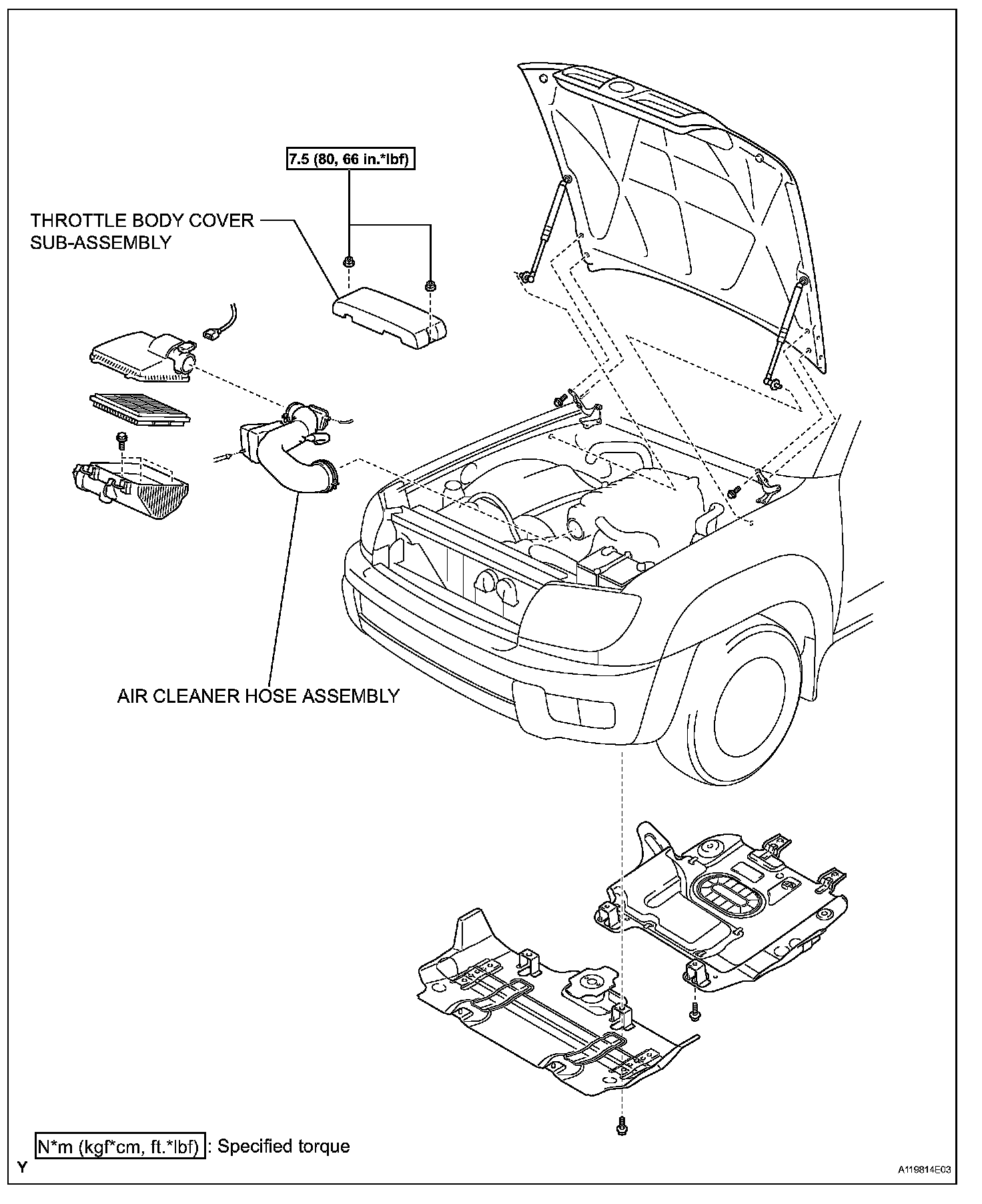 7.5 (80, 66 in.*lbf)

THROTTLE BODY COVER SUB-ASSEMBLY

AIR CLEANER HOSE ASSEMBLY

N*m (kgf*cm, ft.*lbf) : Specified torque

Y

A119814E03