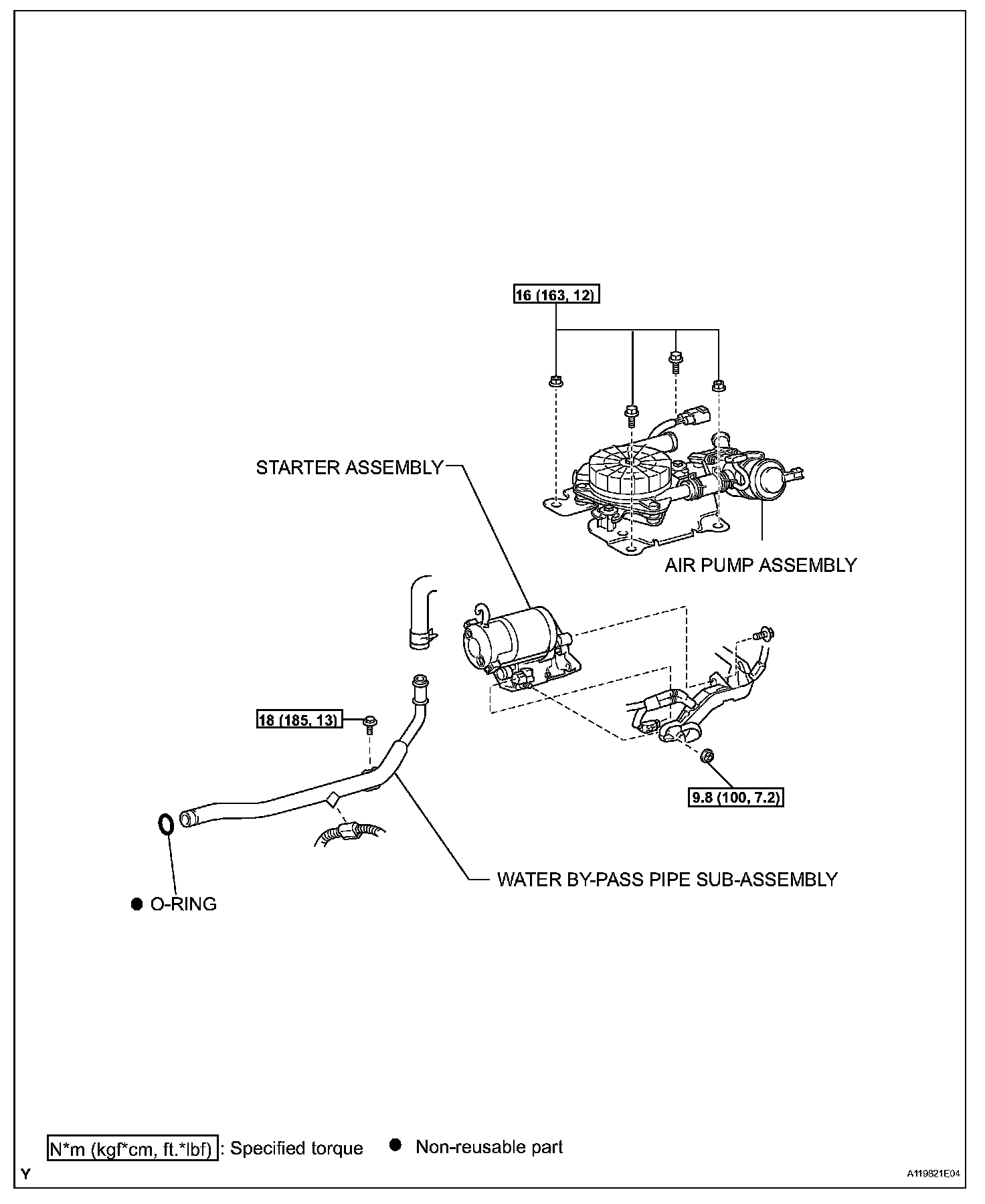 16 (163, 12)

STARTER ASSEMBLY

AIR PUMP ASSEMBLY

18 (185, 13)

9.8 (100, 7.2)

WATER BY-PASS PIPE SUB-ASSEMBLY

● O-RING

N*m (kgf*cm, ft.*lbf) : Specified torque ● Non-reusable part

Y

A119821E04