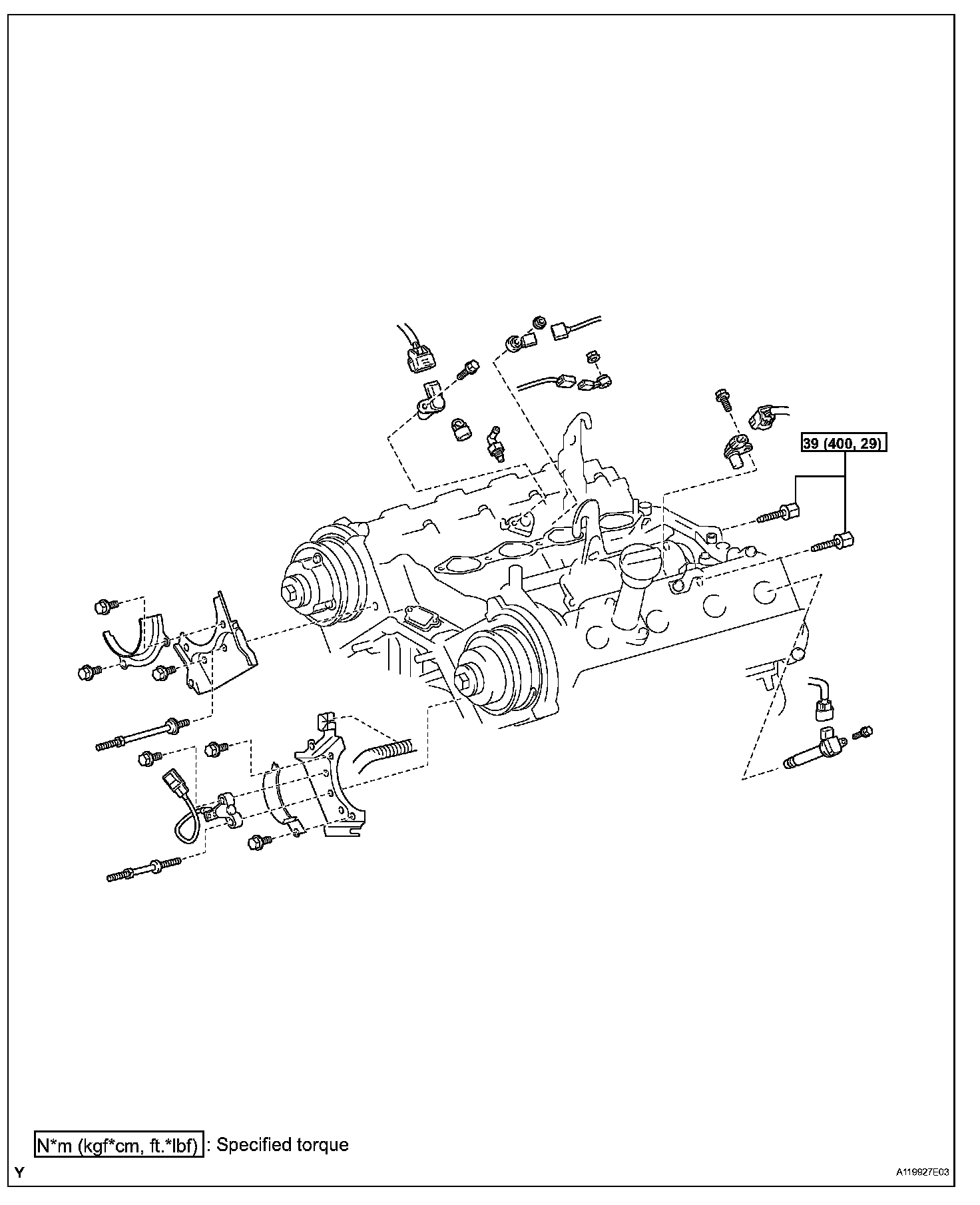 39 (400, 29)

N*m (kgf*cm, ft.*lbf) : Specified torque

Y

A119927E03