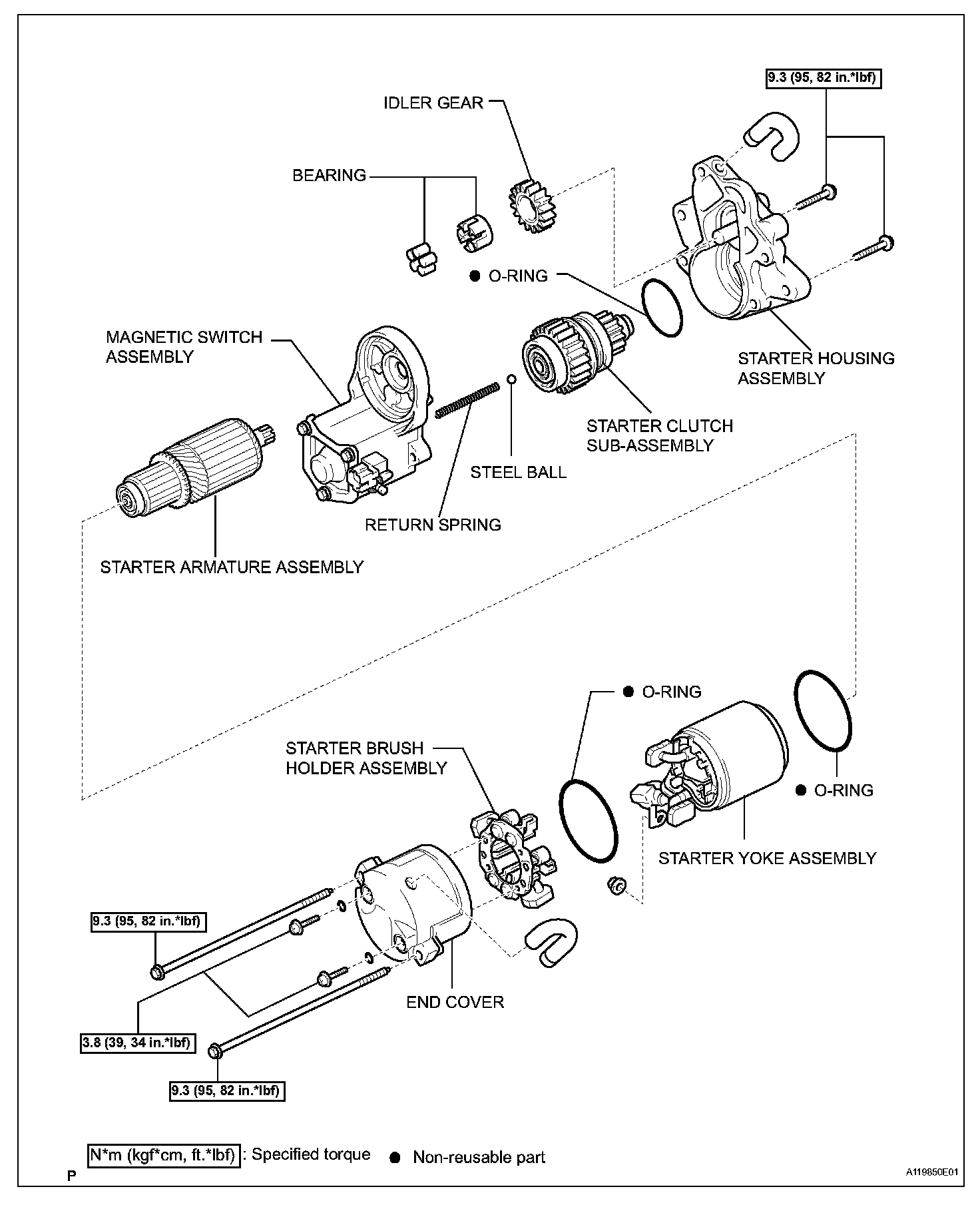 9.3 (95, 82 in.*lbf)

IDLER GEAR

BEARING

● O-RING

MAGNETIC SWITCH ASSEMBLY

STARTER HOUSING ASSEMBLY

STARTER CLUTCH SUB-ASSEMBLY

STEEL BALL

RETURN SPRING

STARTER ARMATURE ASSEMBLY

● O-RING

STARTER BRUSH HOLDER ASSEMBLY

● O-RING

STARTER YOKE ASSEMBLY

9.3 (95, 82 in.*lbf)

END COVER

3.8 (39, 34 in.*lbf)

9.3 (95, 82 in.*lbf)

N*m (kgf*cm, ft.*lbf) : Specified torque ● Non-reusable part

P

A119850E01