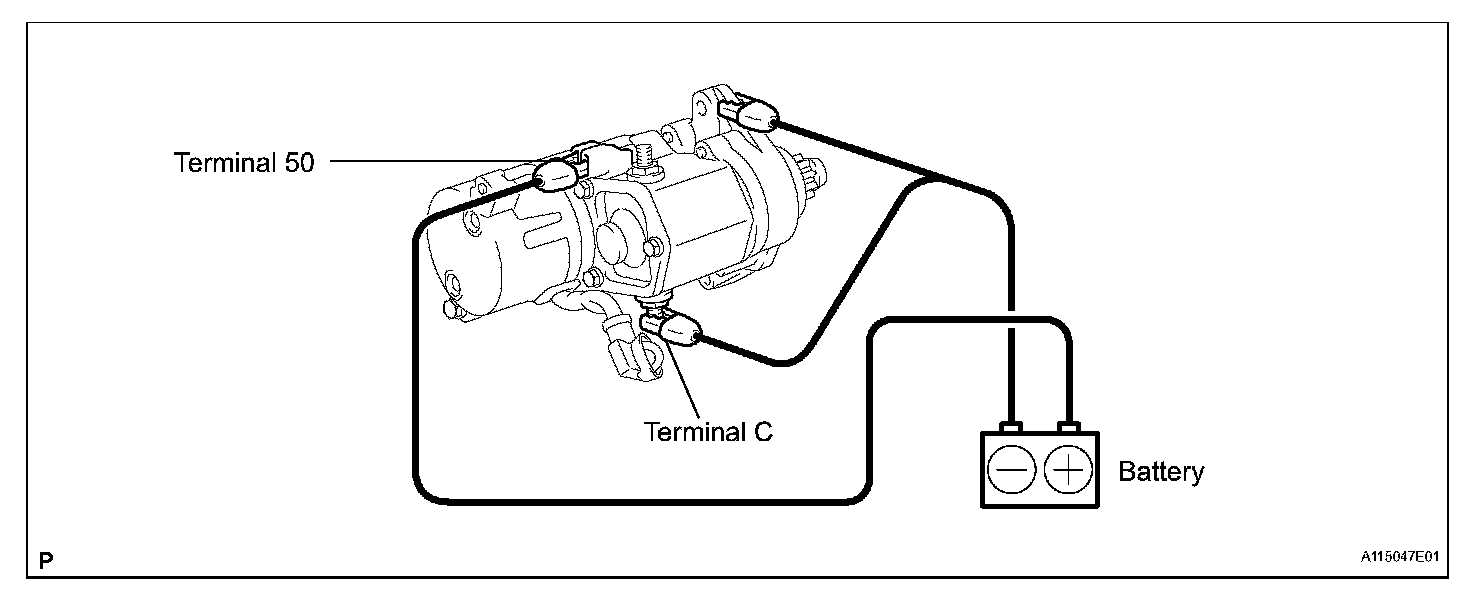 Terminal 50

Terminal C

Battery

P

A115047E01