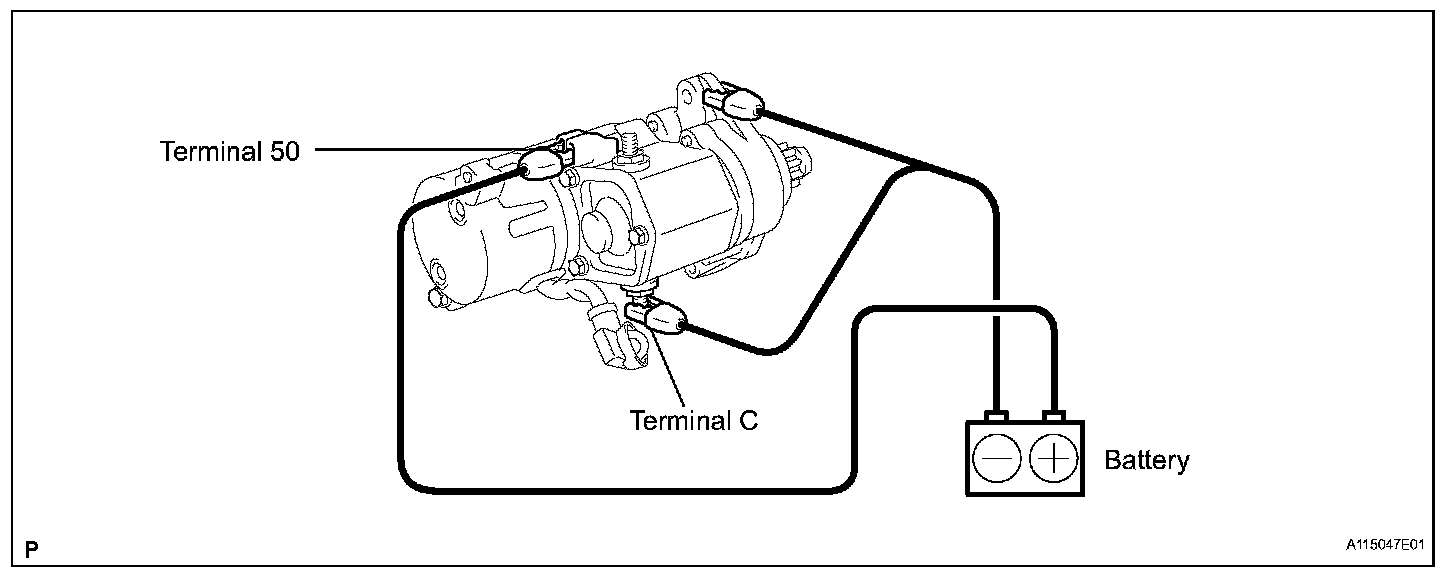 Terminal 50

Terminal C

Battery

P

A115047E01