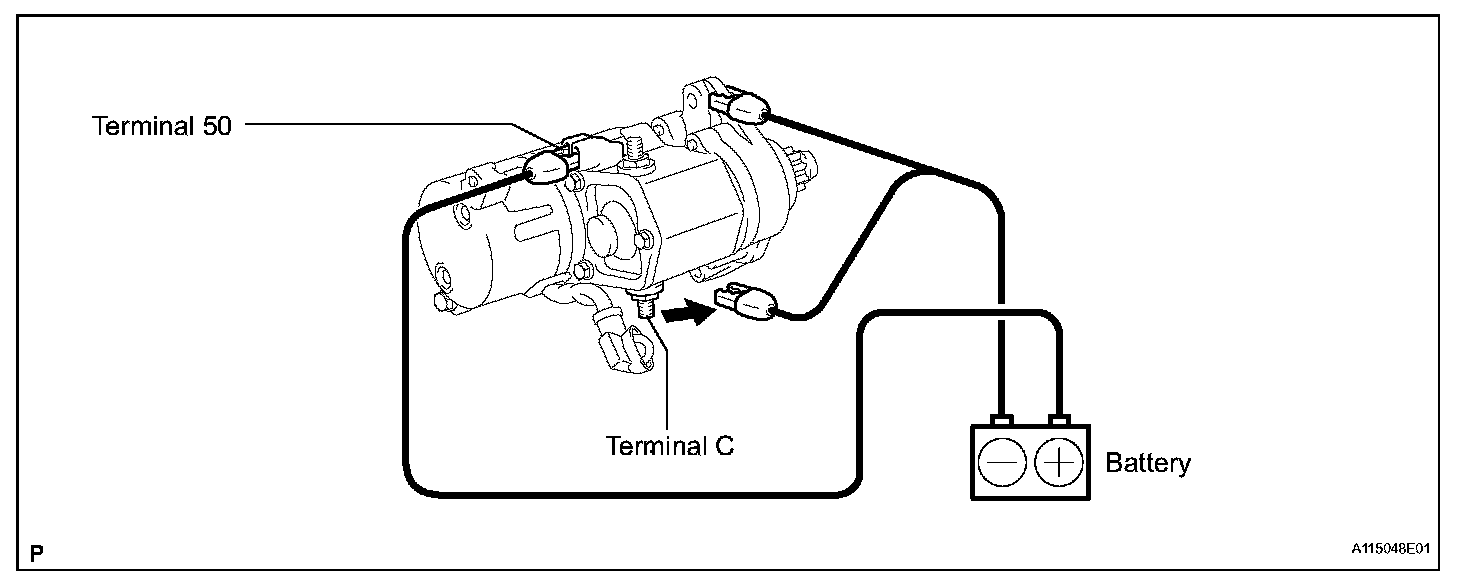 Terminal 50

Terminal C

Battery

P

A115048E01