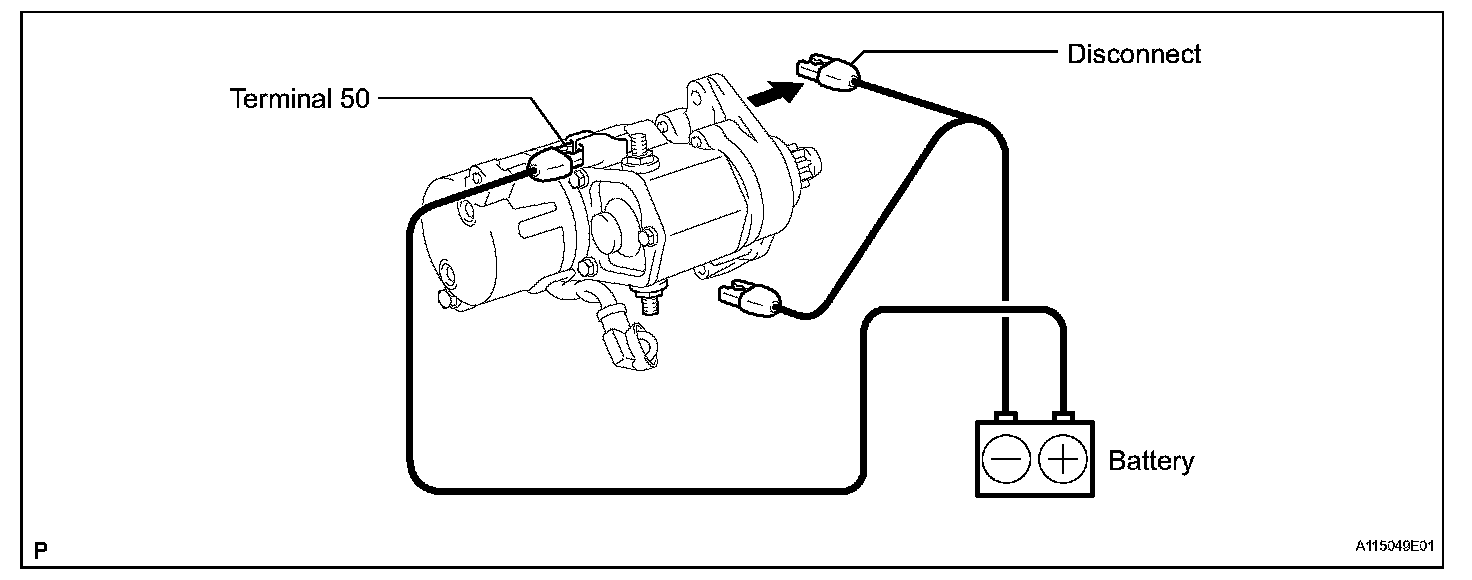 Terminal 50

Disconnect

Battery

P

A115049E01