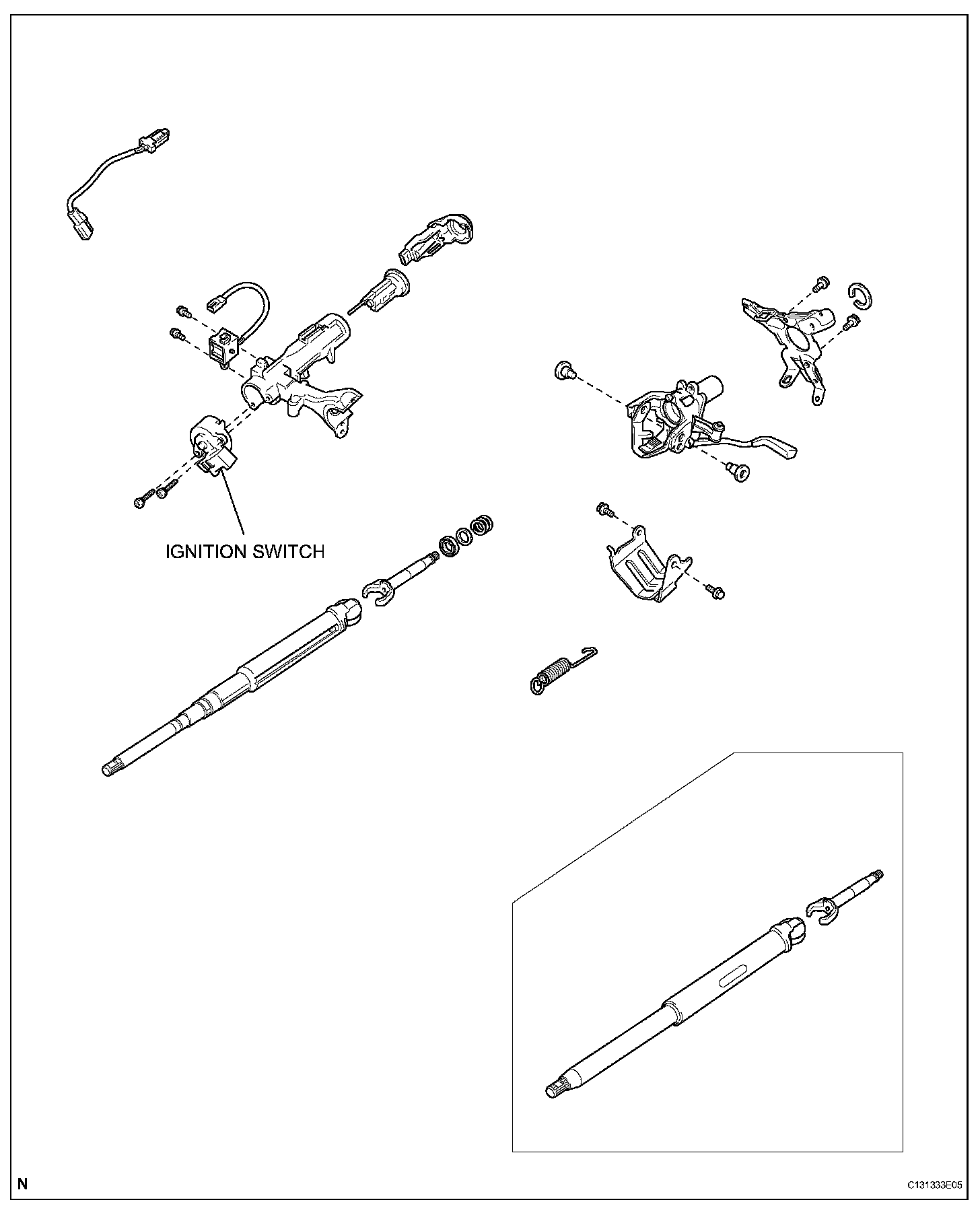 IGNITION SWITCH

N

C131333E05