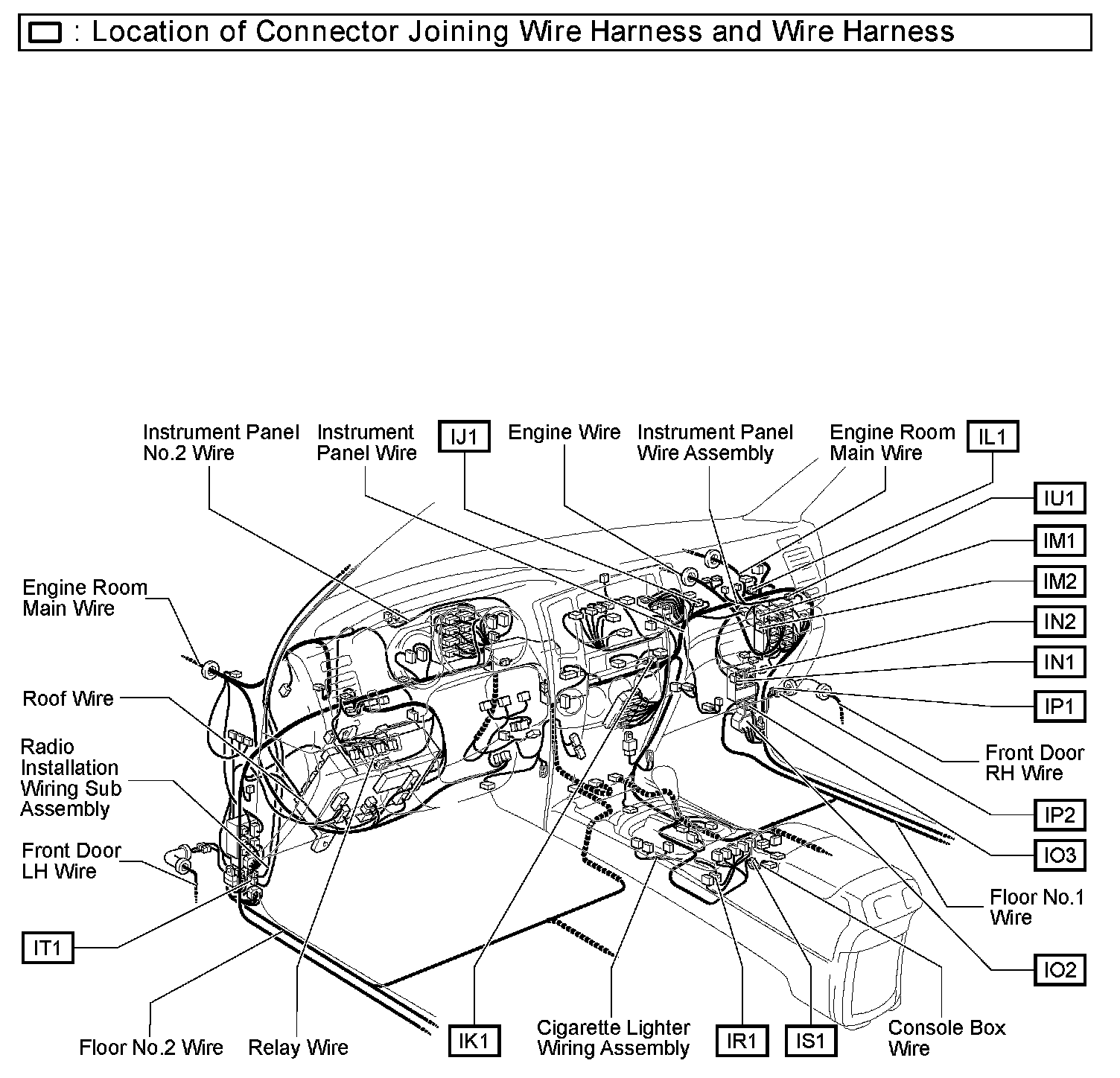 : Location of Connector Joining Wire Harness and Wire Harness

Instrument Panel No.2 Wire

Instrument Panel Wire

IJ1

Engine Wire

Instrument Panel Wire Assembly

Engine Room Main Wire

IL1

IU1

IM1

IM2

IN2

IN1

IP1

Front Door RH Wire

IP2

IO3

Floor No.1 Wire

IO2

Engine Room Main Wire

Roof Wire

Radio Installation Wiring Sub Assembly

Front Door LH Wire

IT1

Floor No.2 Wire

Relay Wire

IK1

Cigarette Lighter Wiring Assembly

IR1

IS1

Console Box Wire