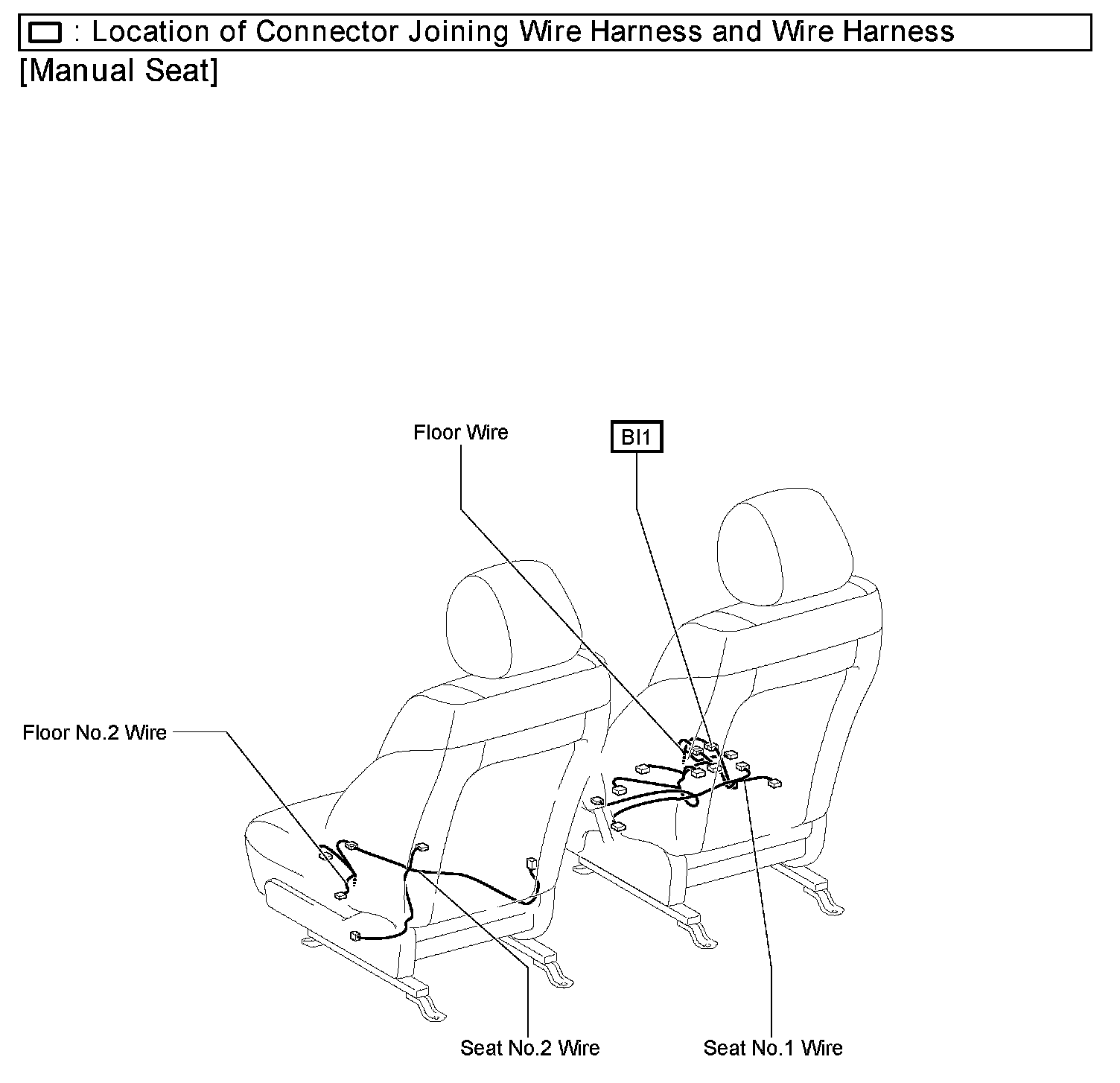 : Location of Connector Joining Wire Harness and Wire Harness

[Manual Seat]

Floor Wire

BI1

Floor No.2 Wire

Seat No.2 Wire

Seat No.1 Wire