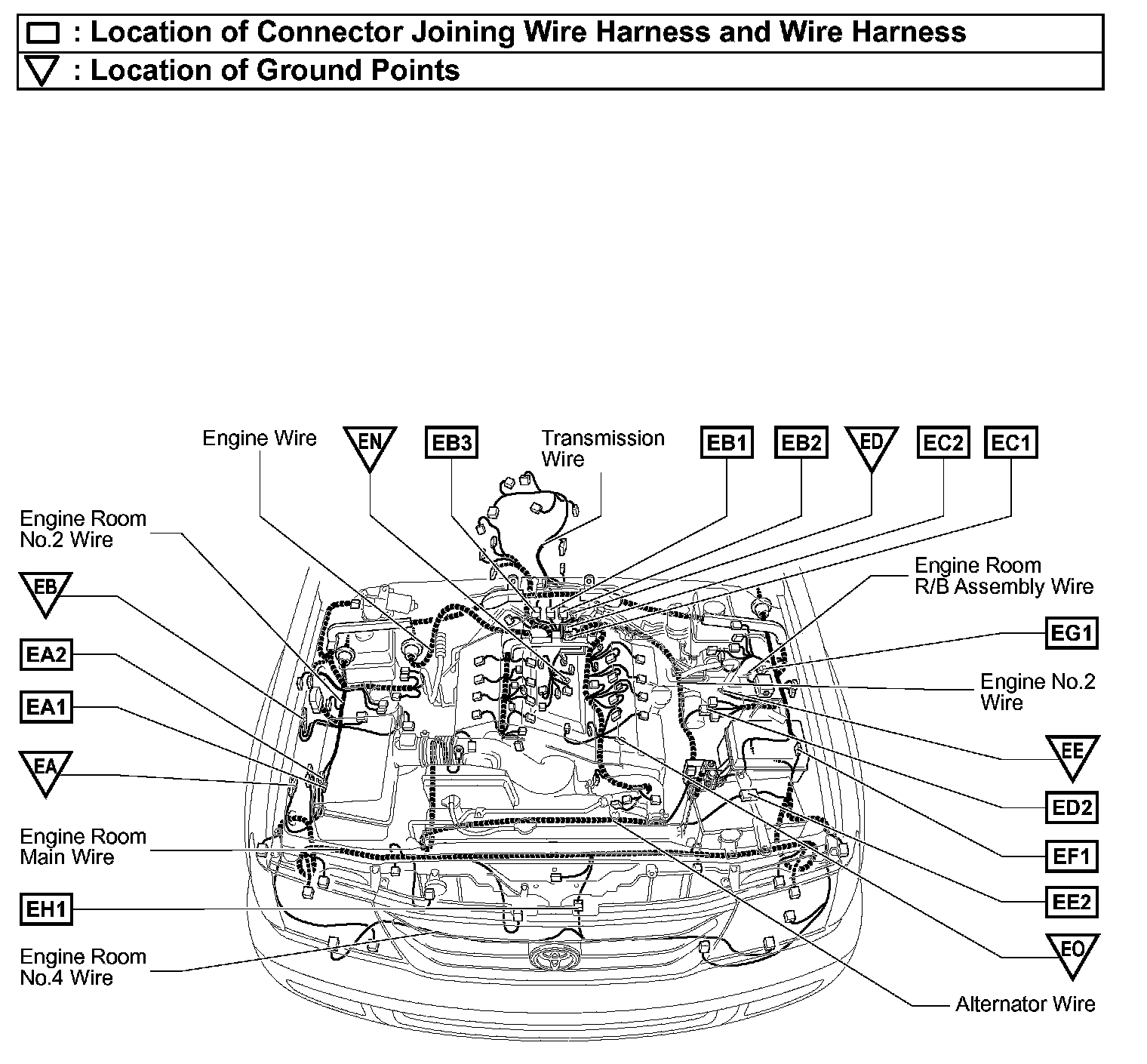 : Location of Connector Joining Wire Harness and Wire Harness
: Location of Ground Points

Engine Wire
EN
EB3
Transmission Wire
EB1
EB2
ED
EC2
EC1

Engine Room No.2 Wire
EB
EA2
EA1
EA
Engine Room Main Wire
EH1
Engine Room No.4 Wire

Engine Room R/B Assembly Wire
EG1
Engine No.2 Wire
EE
ED2
EF1
EE2
EO
Alternator Wire