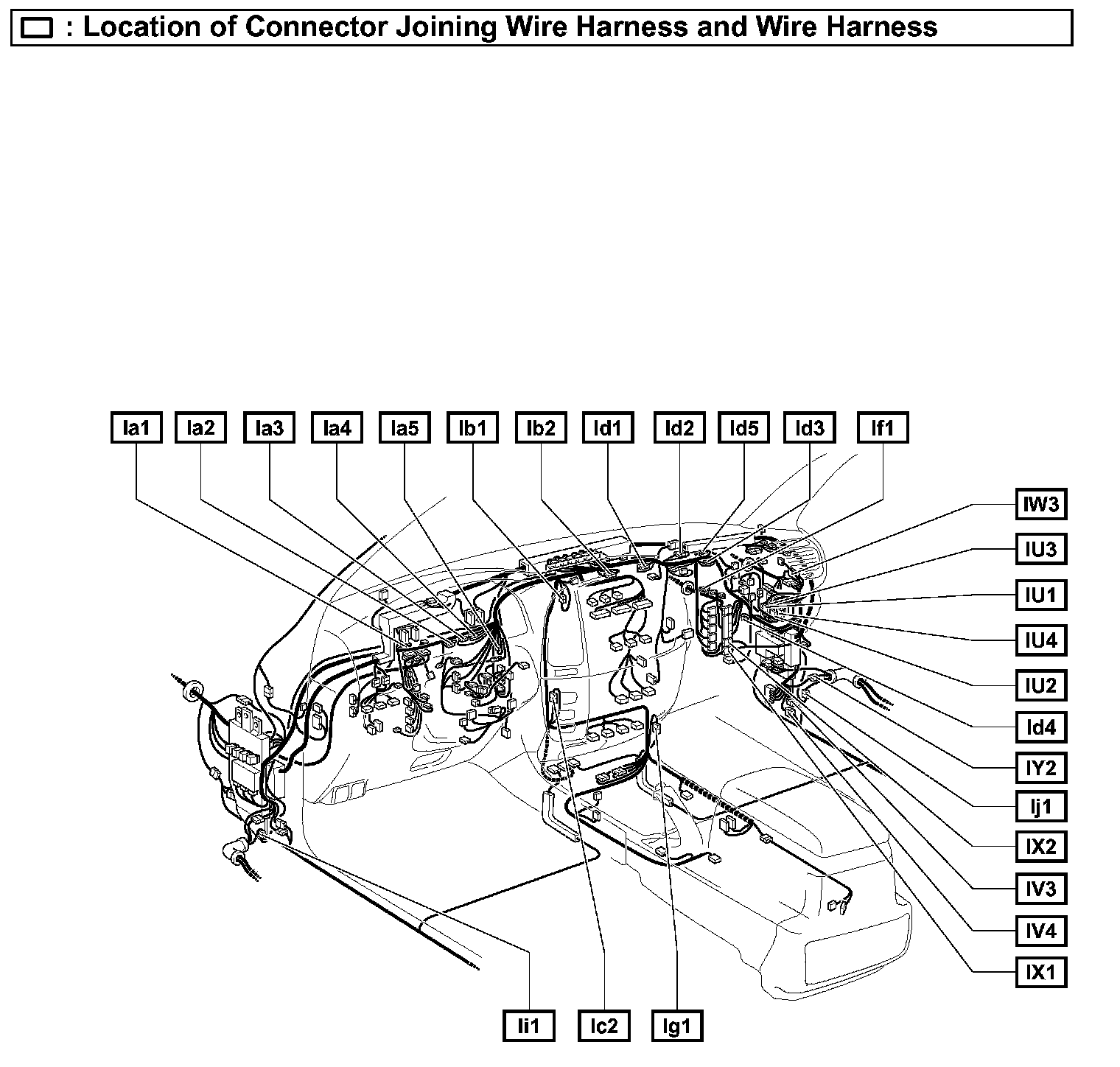 : Location of Connector Joining Wire Harness and Wire Harness

Ia1
Ia2
Ia3
Ia4
Ia5
Ib1
Ib2
Id1
Id2
Id5
Id3
If1
IW3
IU3
IU1
IU4
IU2
Id4
IY2
Ij1
IX2
IV3
IV4
IX1
Ii1
Ic2
Ig1